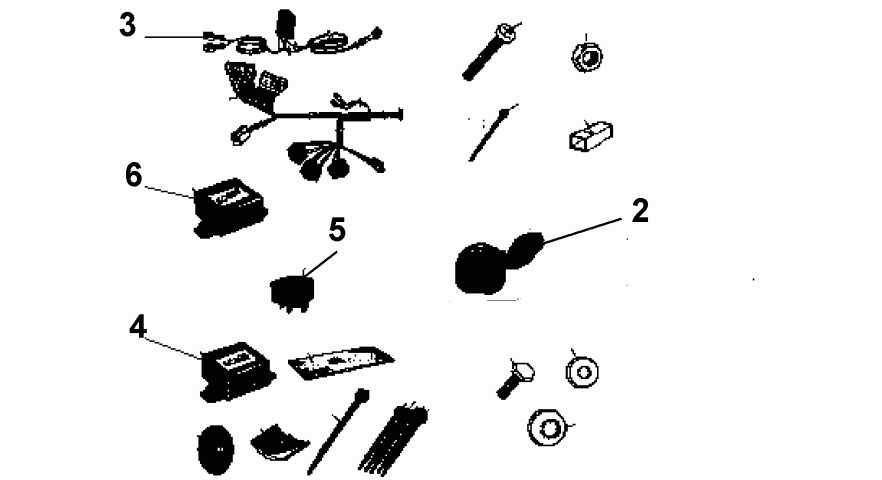 3
6
5
2
4