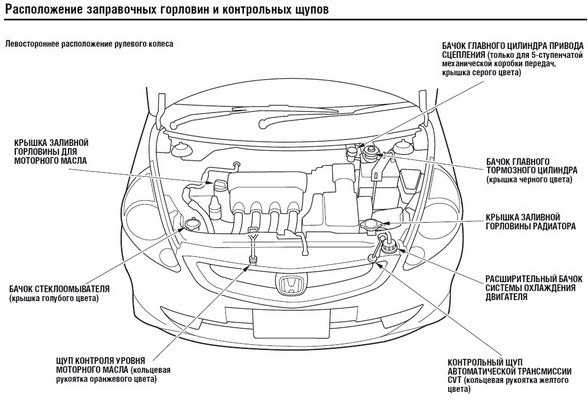 Расположение заправочных горловин и контрольных щупов

Левостороннее расположение рулевого колеса

БАЧОК ГЛАВНОГО ЦИЛИНДРА ПРИВОДА СЦЕПЛЕНИЯ (только для 5-ступенчатой механической коробки передач, крышка серого цвета)

КРЫШКА ЗАЛИВНОЙ ГОРЛОВИНЫ ДЛЯ МОТОРНОГО МАСЛА

БАЧОК ГЛАВНОГО ТОРМОЗНОГО ЦИЛИНДРА (крышка черного цвета)

КРЫШКА ЗАЛИВНОЙ ГОРЛОВИНЫ РАДИАТОРА

БАЧОК СТЕКЛООМЫВАТЕЛЯ (крышка голубого цвета)

РАСШИРИТЕЛЬНЫЙ БАЧОК СИСТЕМЫ ОХЛАЖДЕНИЯ ДВИГАТЕЛЯ

ЩУП КОНТРОЛЯ УРОВНЯ МОТОРНОГО МАСЛА (кольцевая рукоятка оранжевого цвета)

КОНТРОЛЬНЫЙ ЩУП АВТОМАТИЧЕСКОЙ ТРАНСМИССИИ CVT (кольцевая рукоятка желтого цвета)