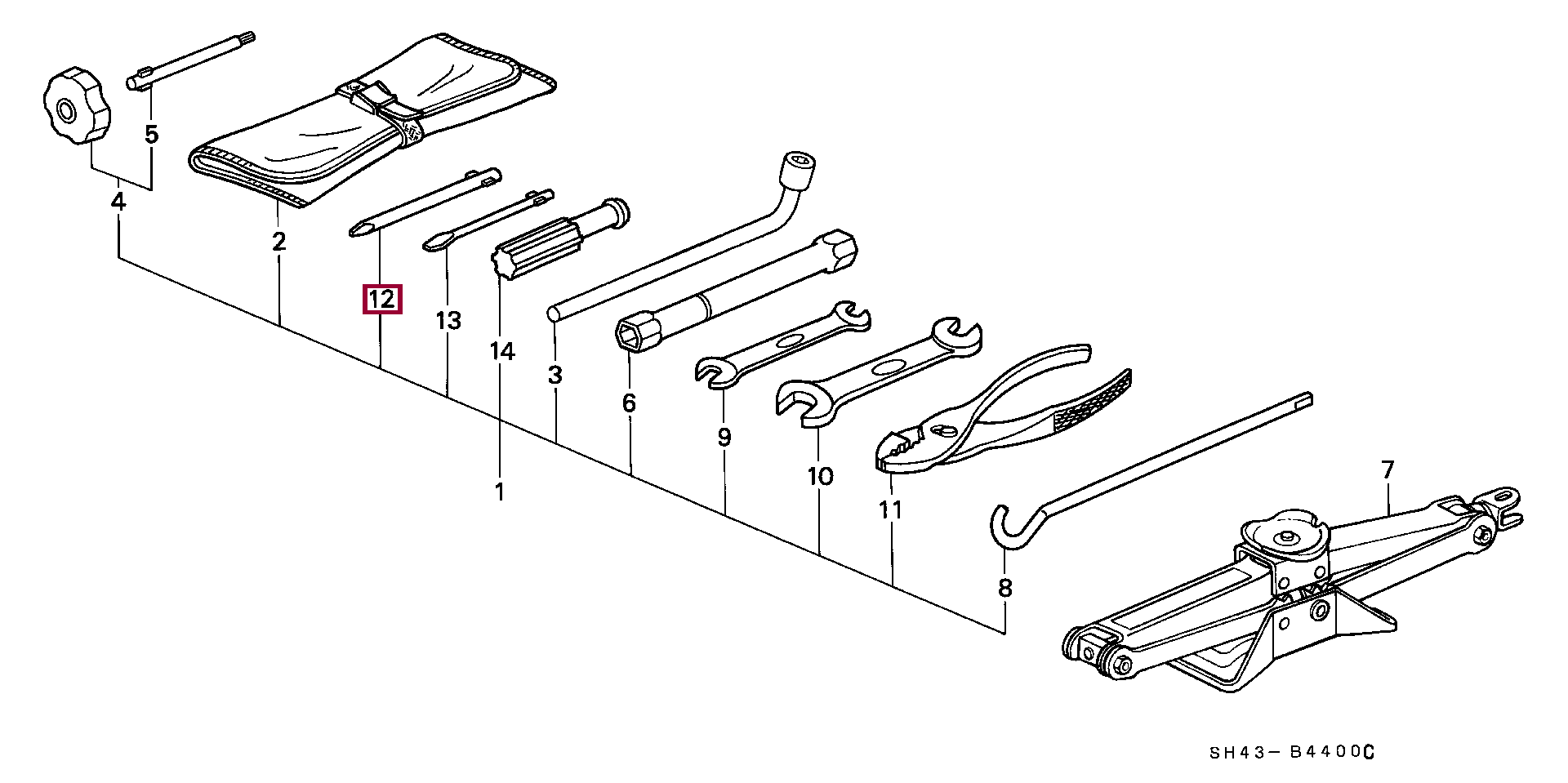 5

4

2

12

13

14

3

6

9

10

11

1

7

8

SH43- B4400C