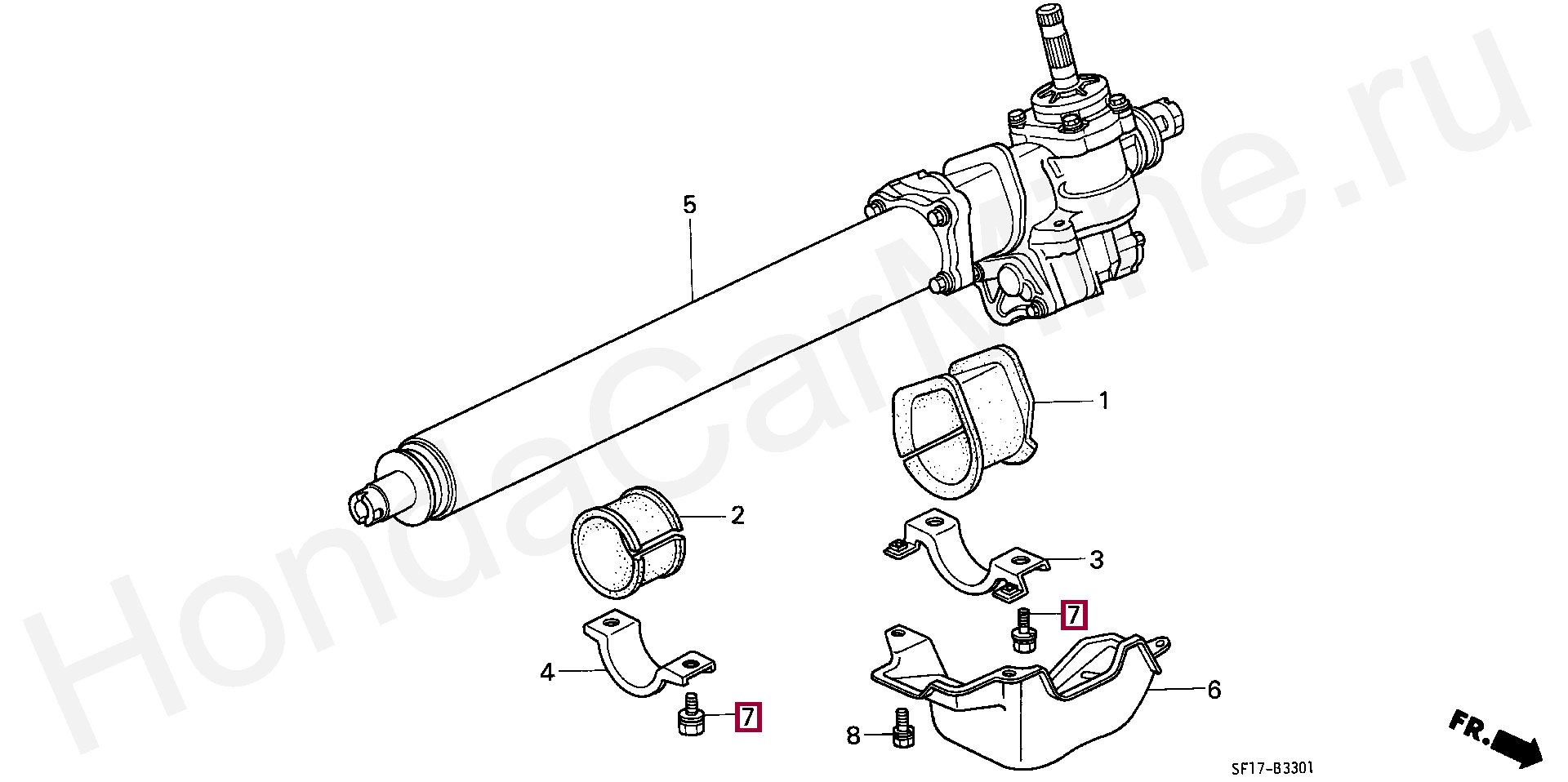 HondaCarMine.ru

5

1

2

3

7

4

7

6

8

FR.

SF17-B3301