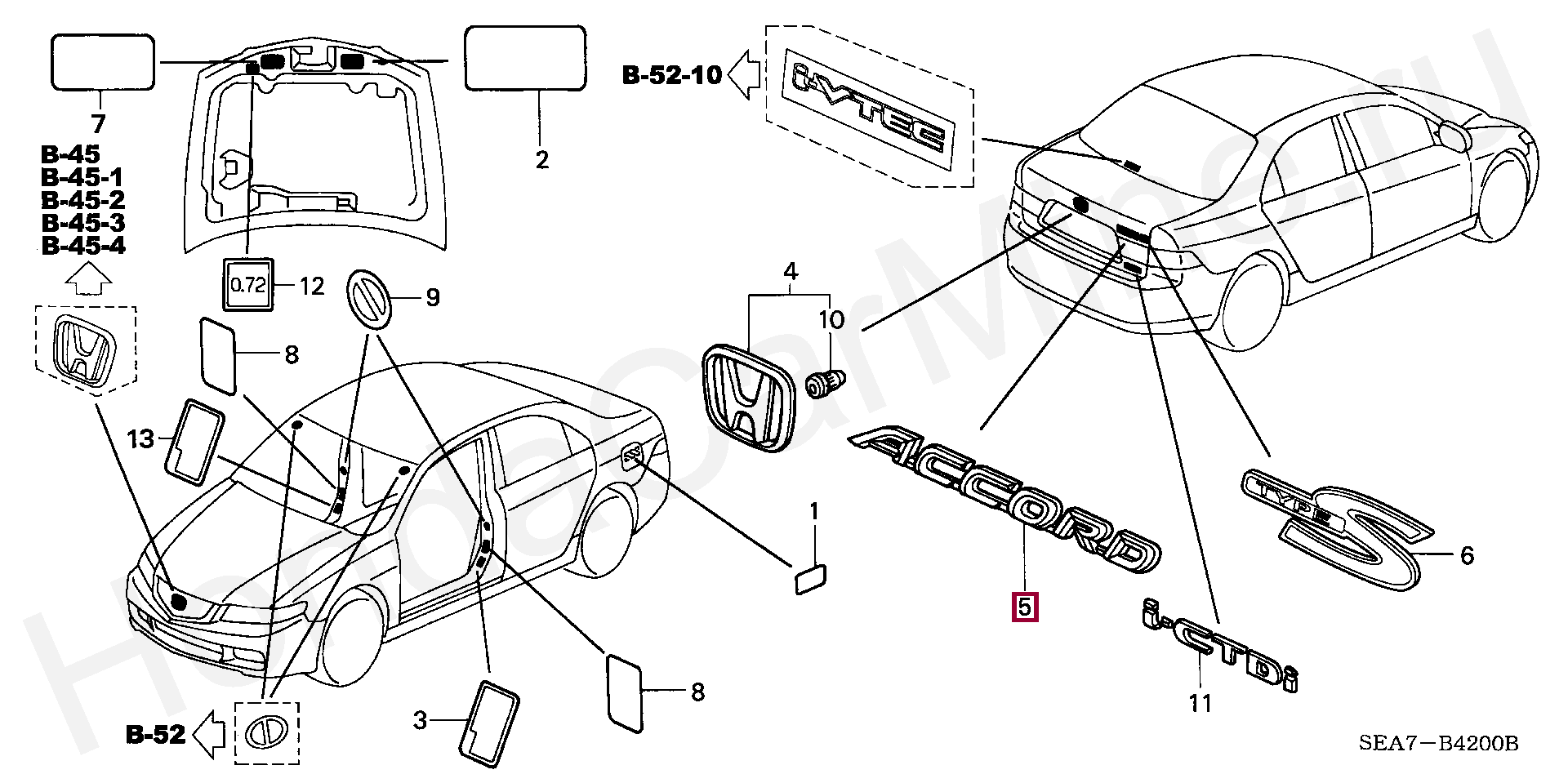 7
B-45
B-45-1
B-45-2
B-45-3
B-45-4
2
B-52-10
i-VTEC
0.72
12
9
8
13
4
10
1
ACCORD
5
TYPE S
6
i-CTDi
11
8
3
B-52
SEA7—B4200B
HondaCarMine.ru