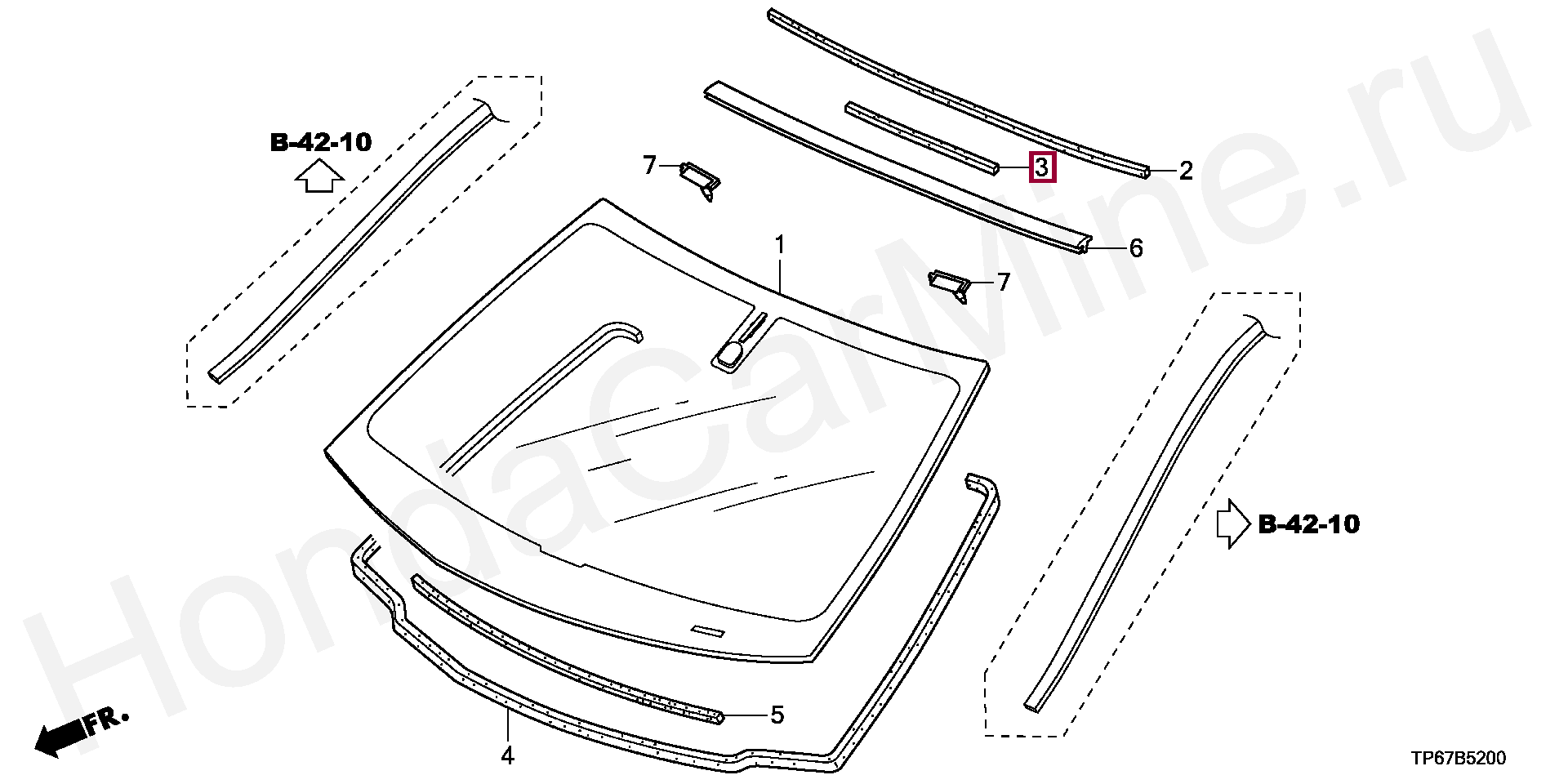 HondaCarMine.ru

B-42-10

7

3

2

1

6

7

B-42-10

5

4

FR.

TP67B5200