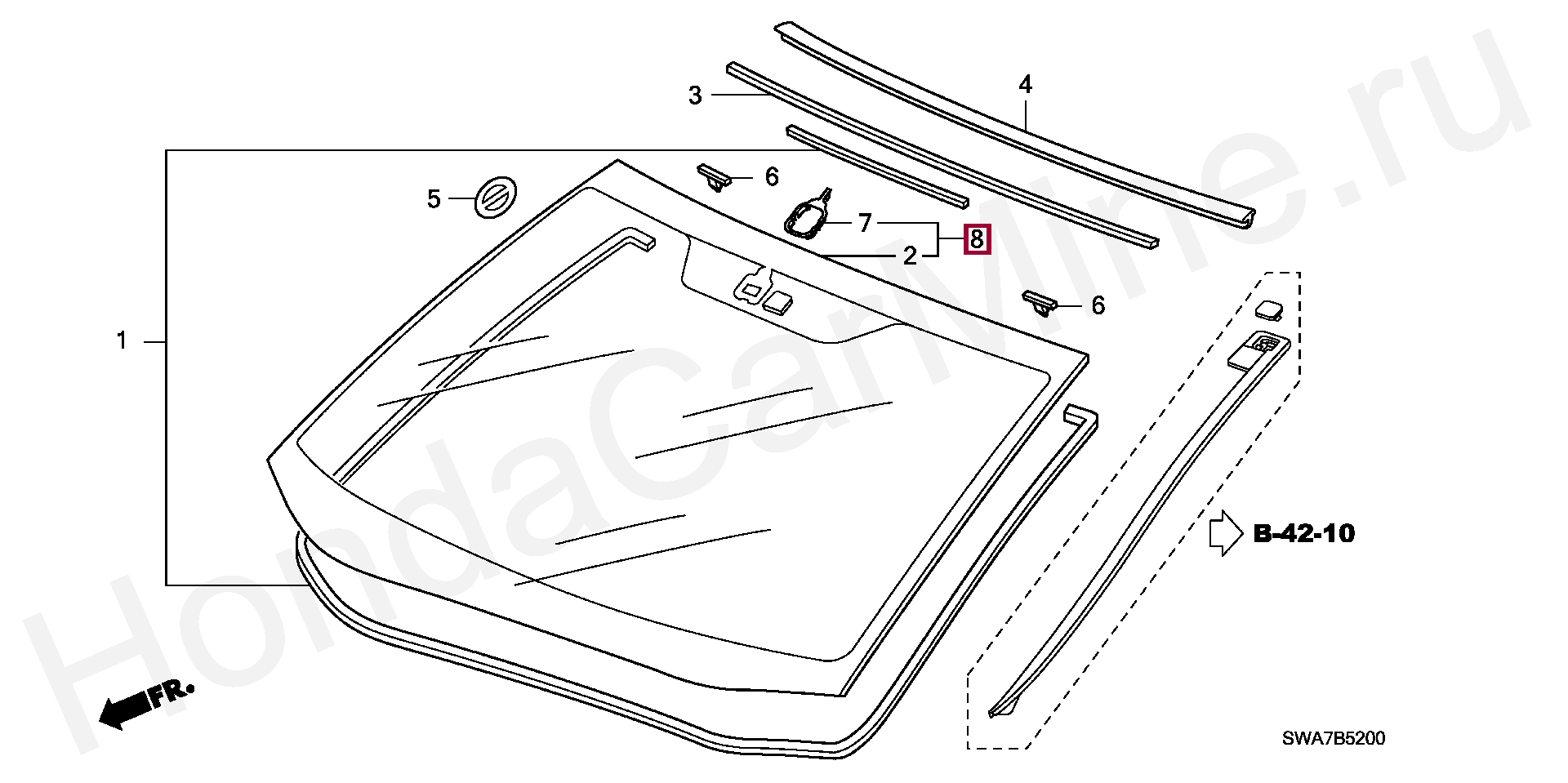 4
3
6
5
7
8
2
6
1
B-42-10
FR.
SWA7B5200
HondaCarMine.ru