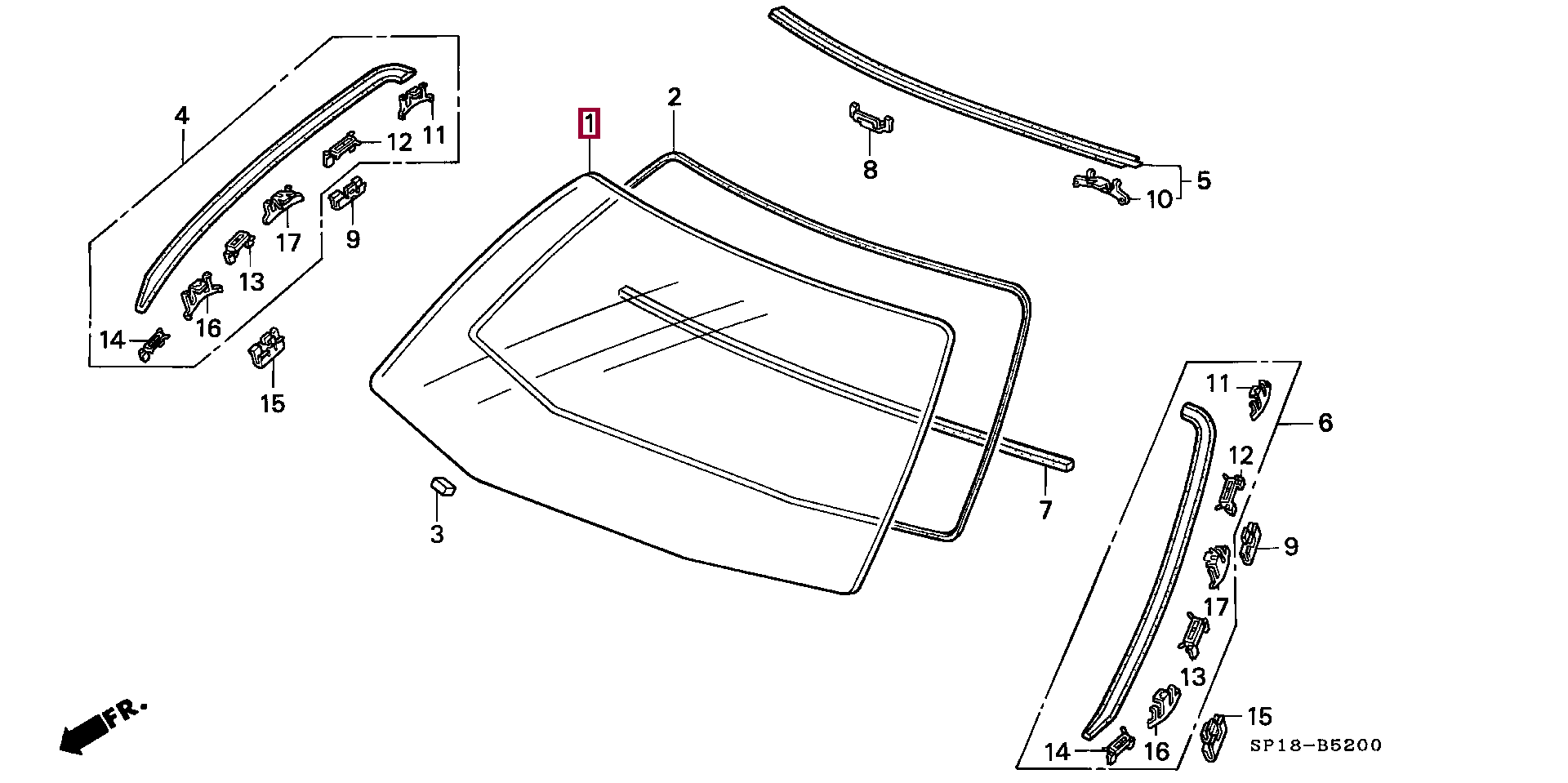 4
12
11
17
9
13
16
14
15
1
2
8
5
10
3
7
11
6
12
9
17
13
15
14
16
FR.
SP18-B5200