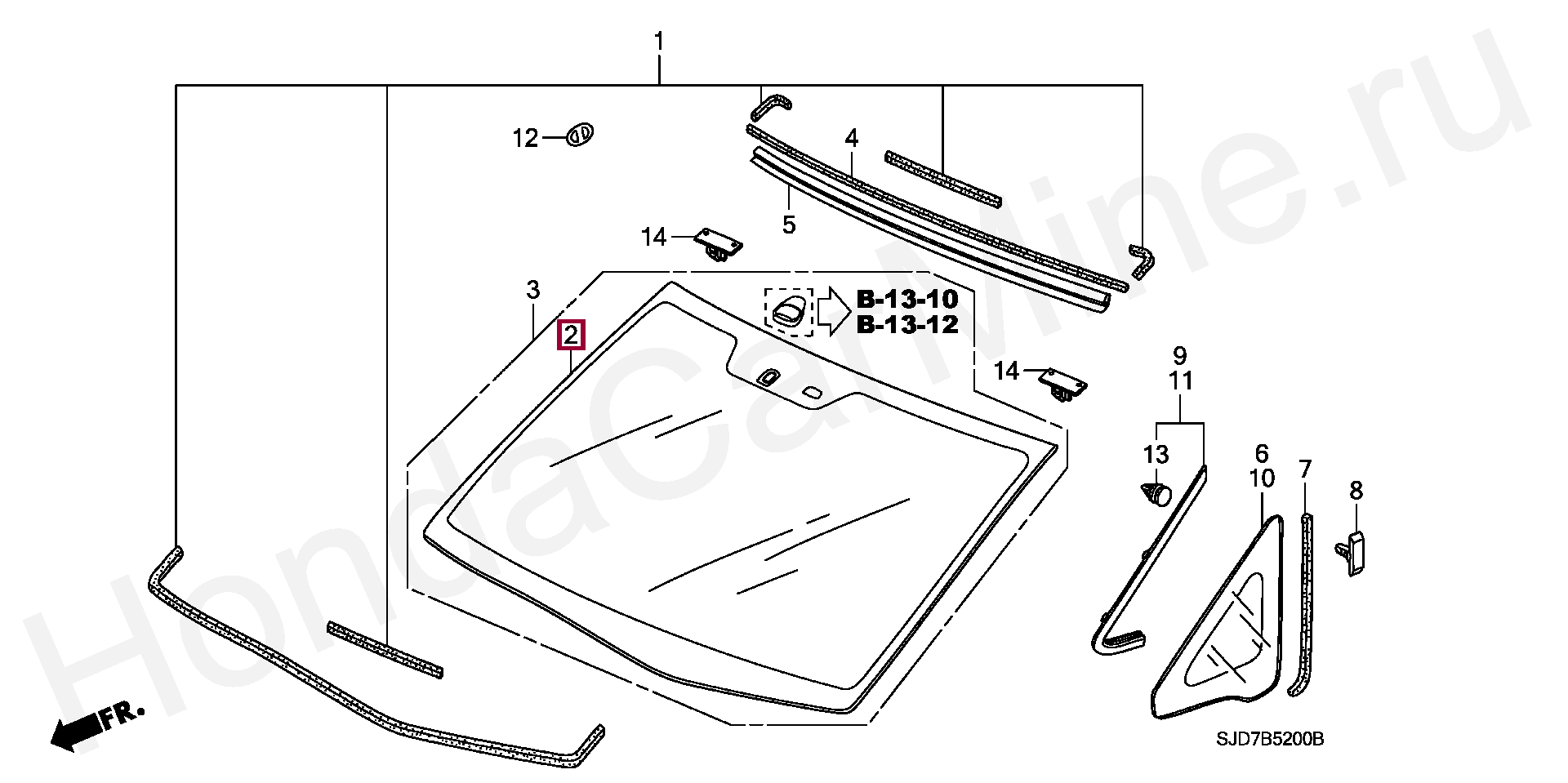 1
12
4
5
14
3
2
B-13-10
B-13-12
14
9
11
13
6
10
7
8
FR.
SJD7B5200B
HondaCarMine.ru