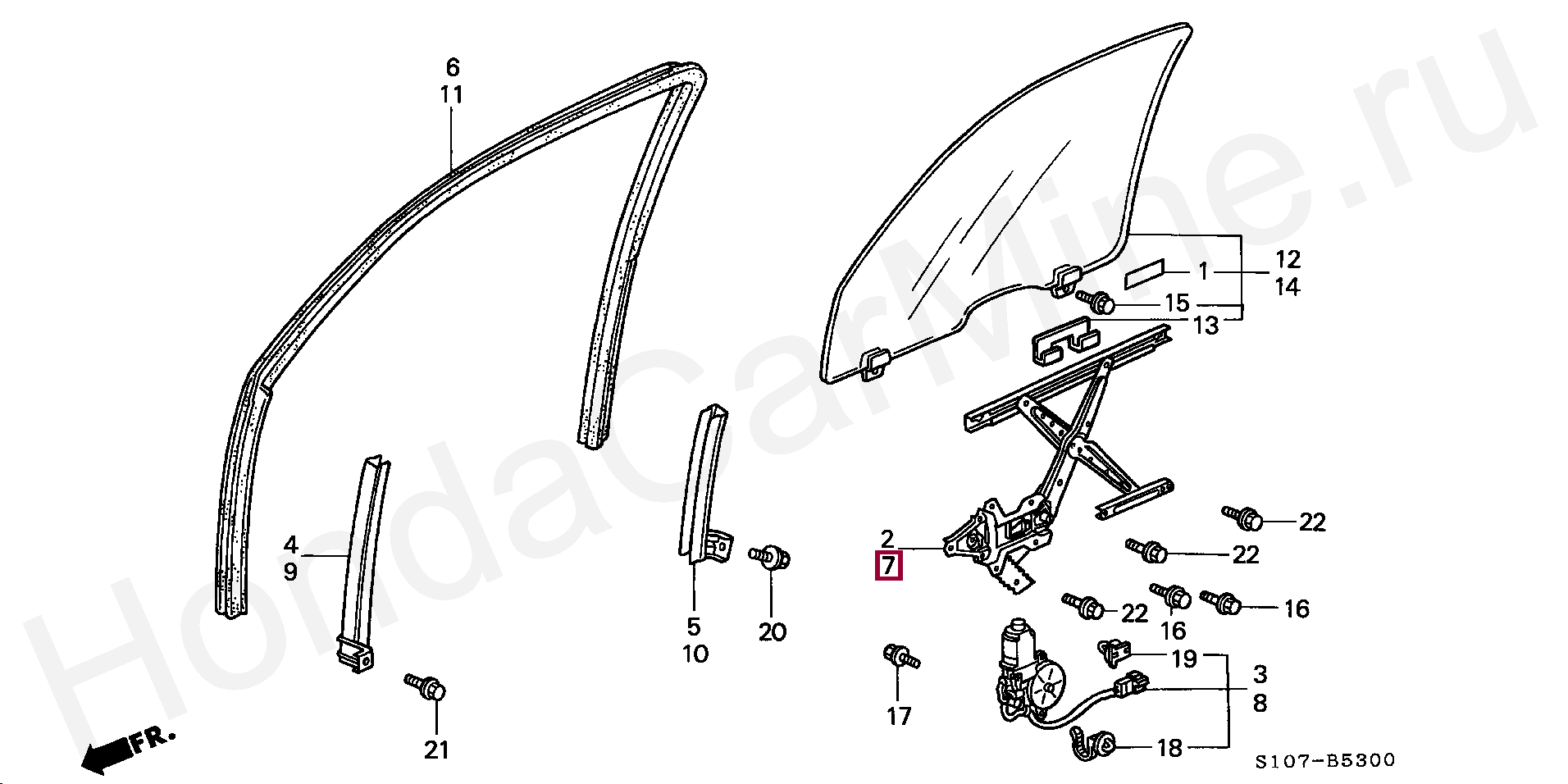 HondaCarMine.ru

6
11

12
14

1

15

13

4
9

5
10

20

2
7

22

22

22

16

16

19

3
8

17

18

21

FR.

S107-B5300