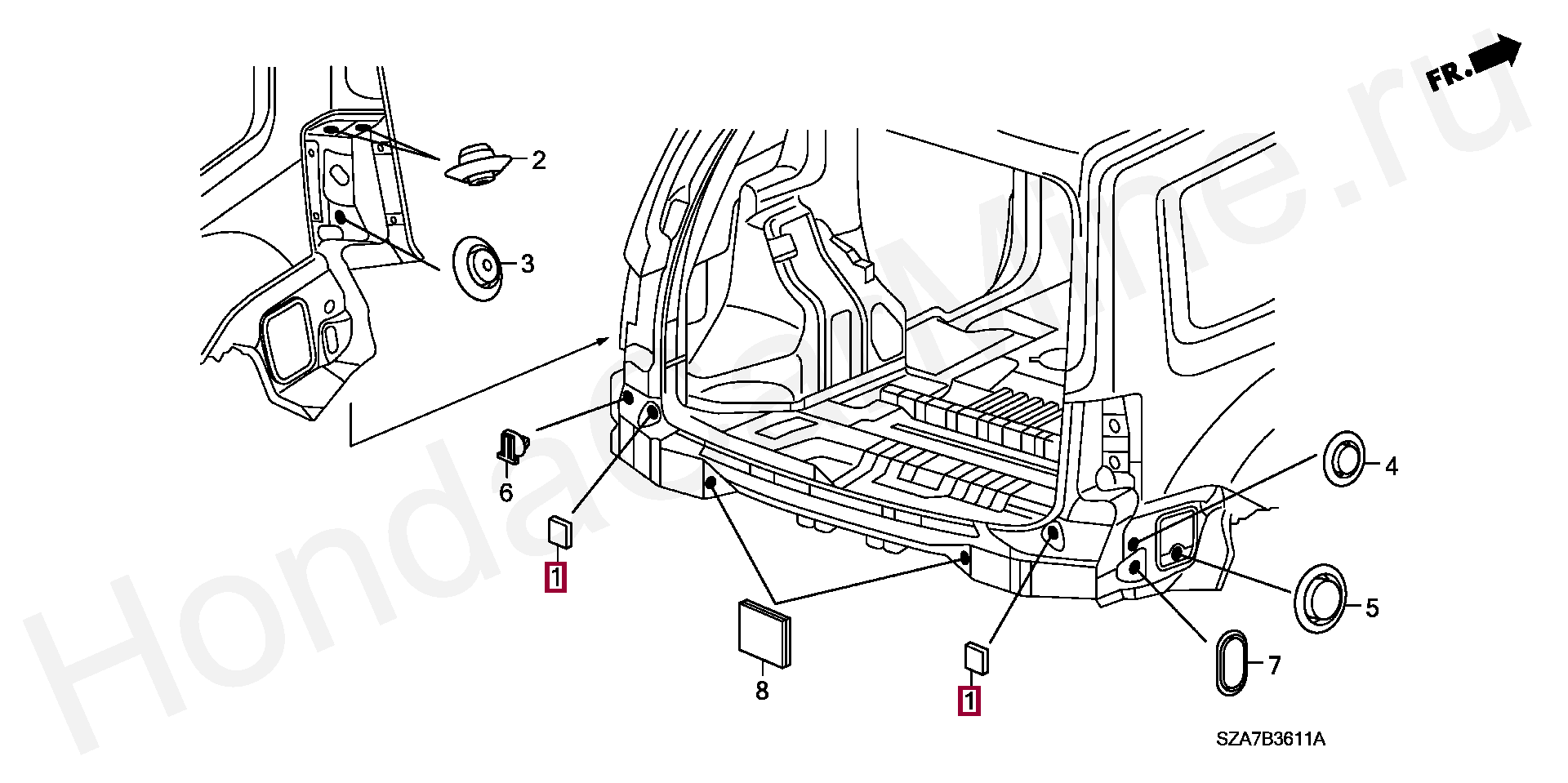 FR.

2

3

4

6

1

5

8

1

7

SZA7B3611A

HondaCarMine.ru