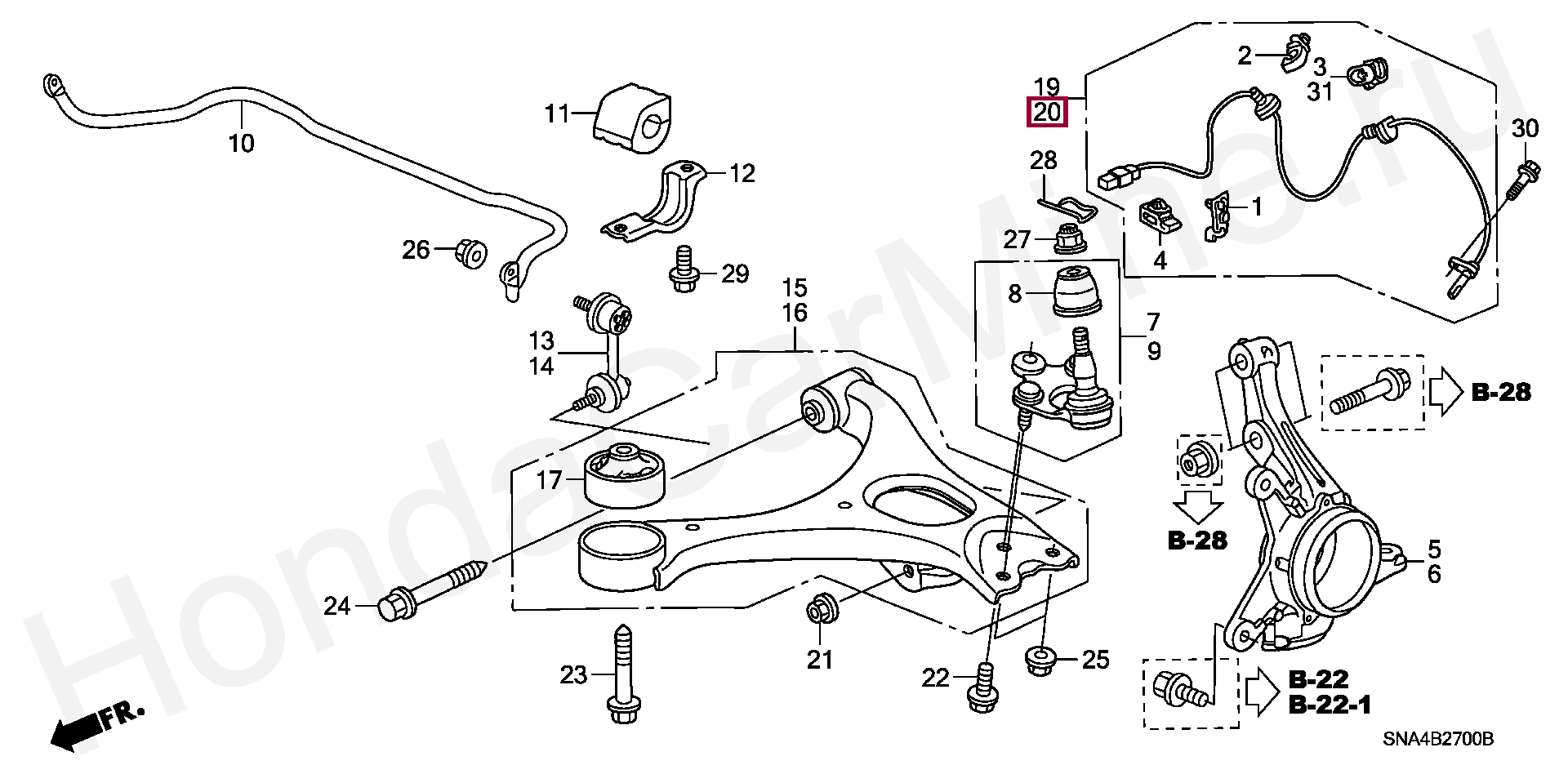 HondaCarMine.ru

10
11
12
26
29
13
14
15
16
17
24
23
21
22
25
19
20
28
27
8
7
9
2
3
31
30
1
4
B-28
B-28
5
6
B-22
B-22-1
FR.
SNA4B2700B