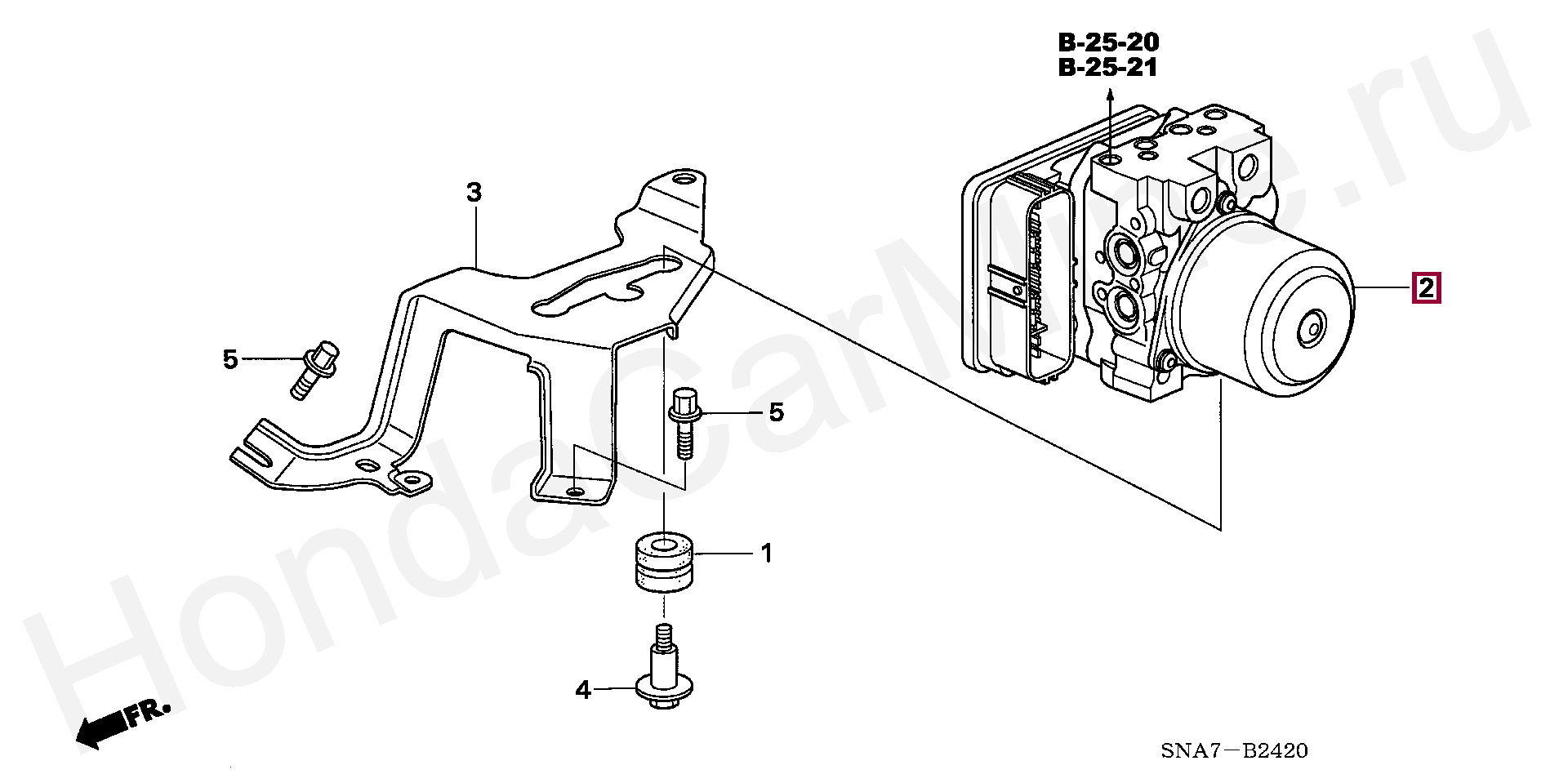 B-25-20
B-25-21

3

2

5

5

1

4

FR.

SNA7—B2420

HondaCarMine.ru