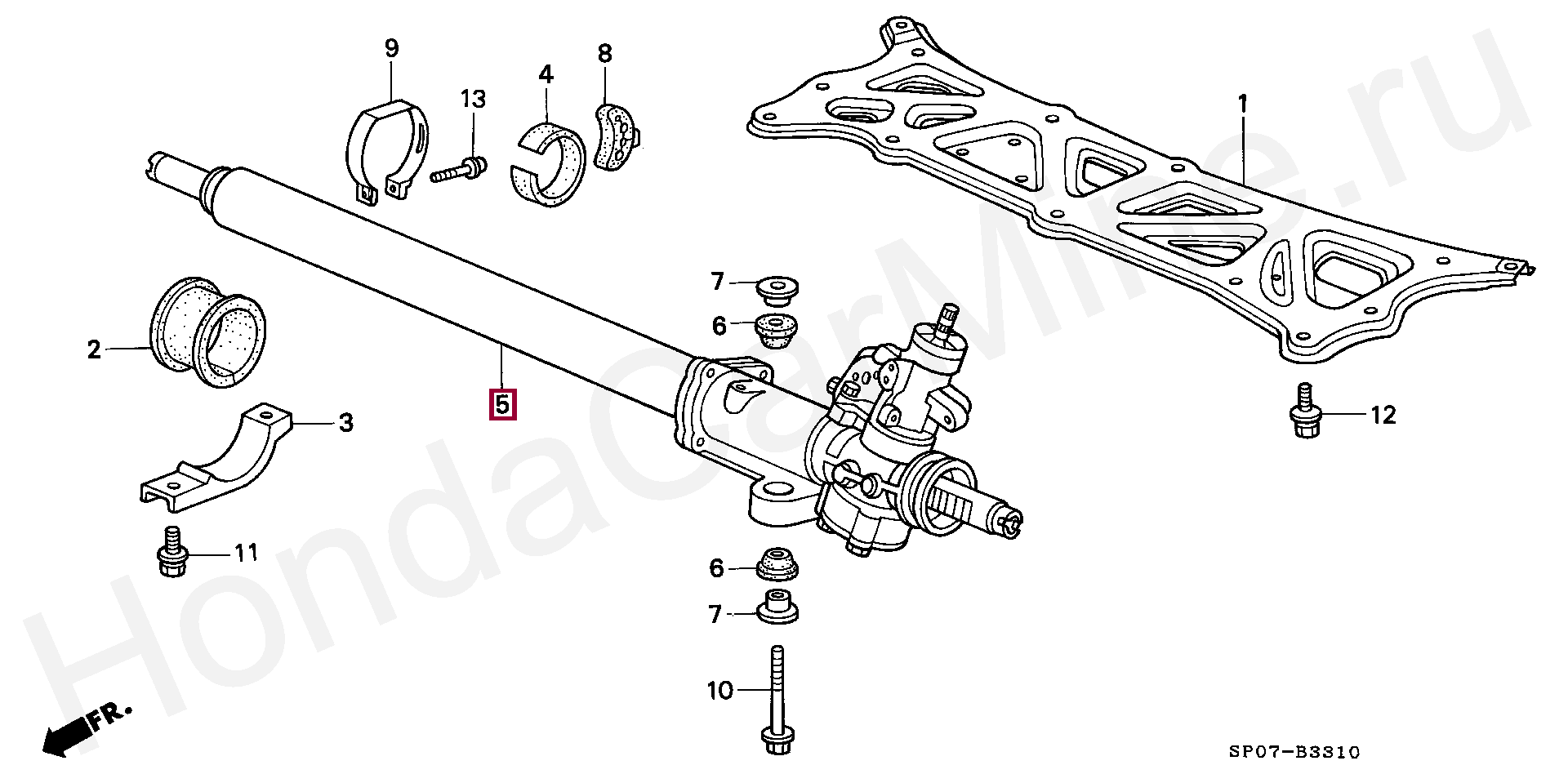 9
13
4
8
1
7
6
2
5
3
12
11
6
7
10
FR.
SP07-B3310
HondaCarMine.ru