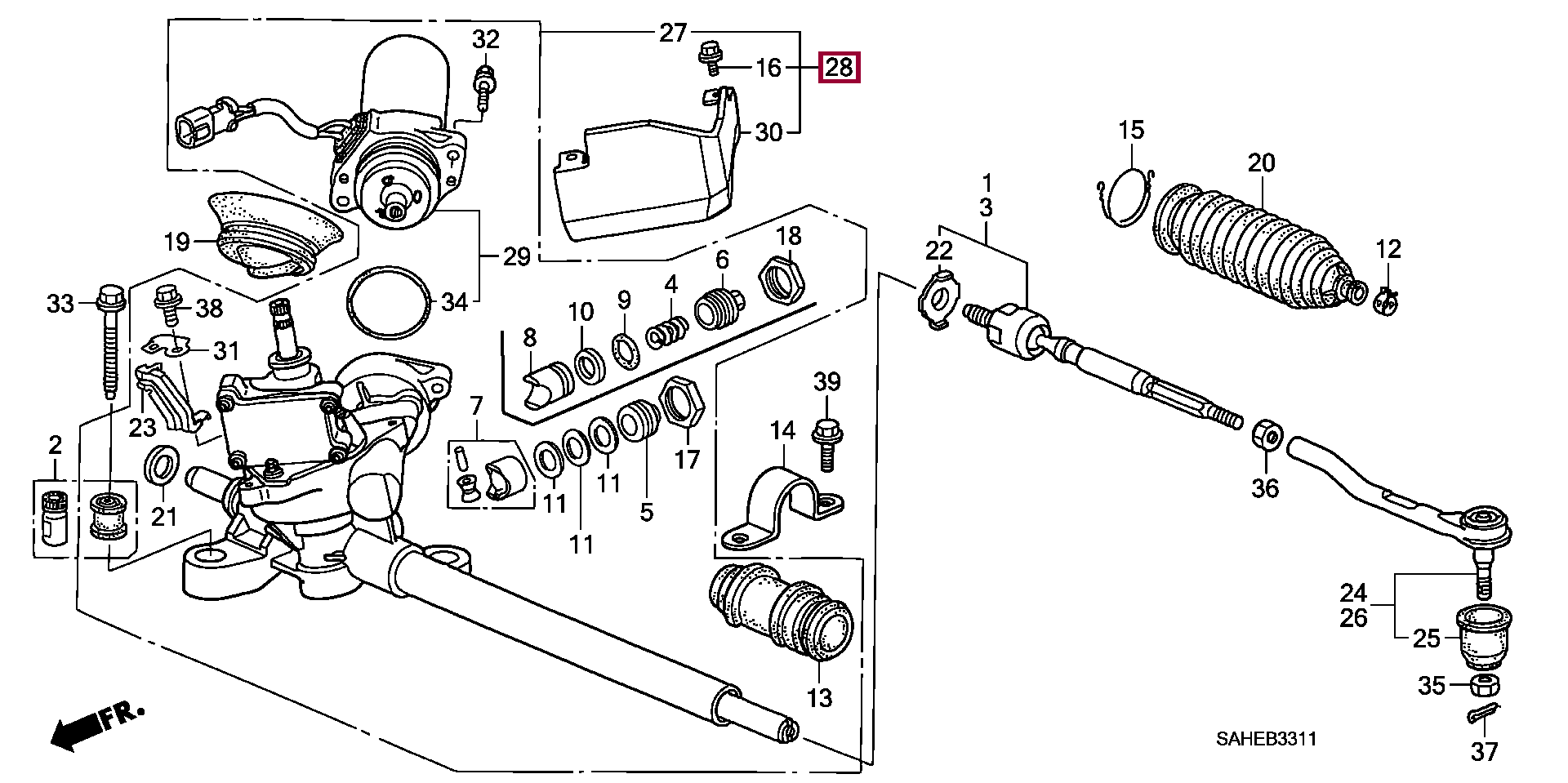 32
27
16
28
30
15
20
1
3
22
12
19
29
34
18
6
4
9
10
8
33
38
31
23
2
21
7
11
11
11
5
17
39
14
36
13
24
26
25
35
37
FR.
SAHEB3311