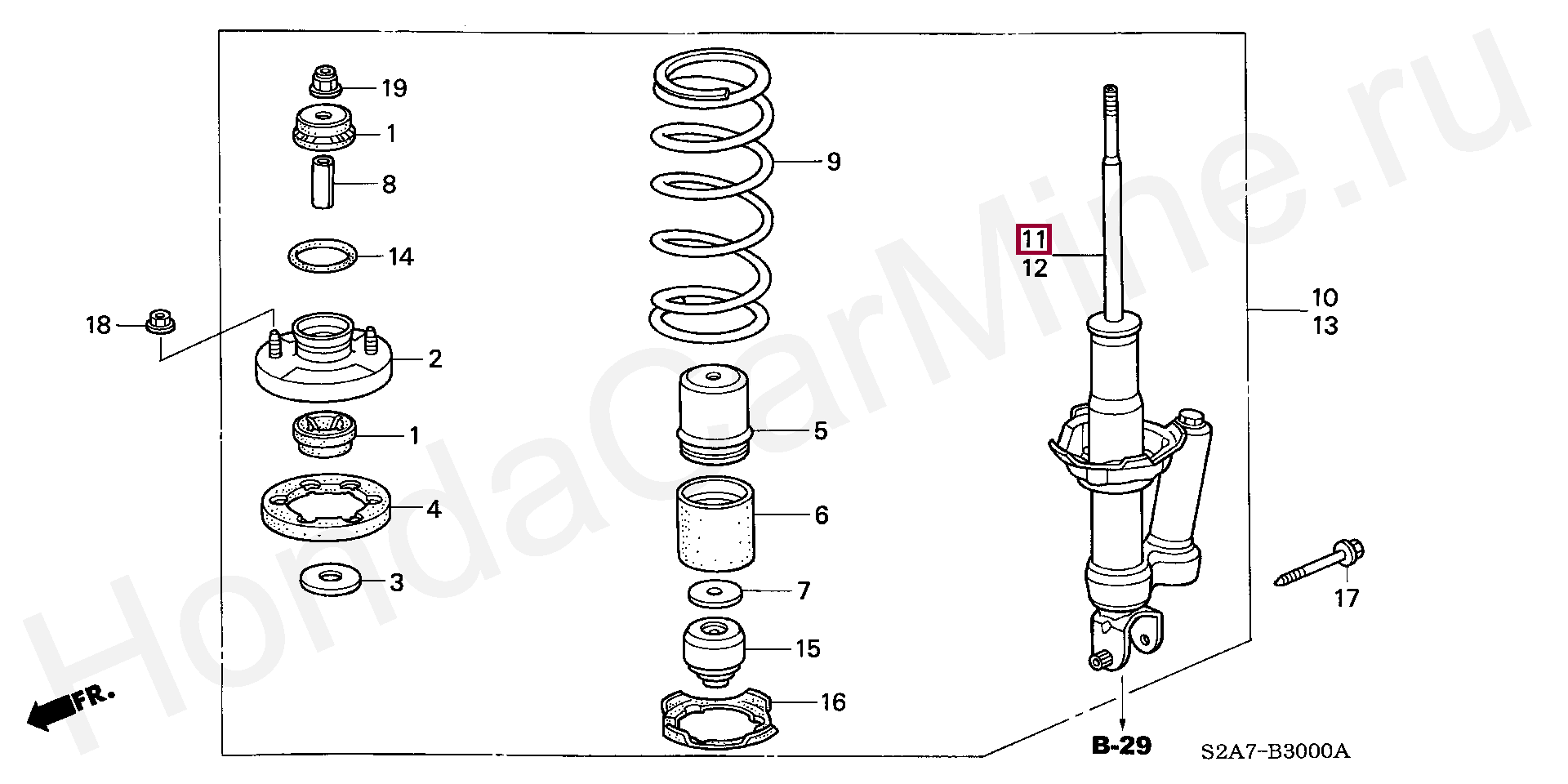 HondaCarMine.ru

19
1
8
14
18
2
1
4
3
9
5
6
7
15
16
11
12
10
13
17
FR.
B-29
S2A7-B3000A