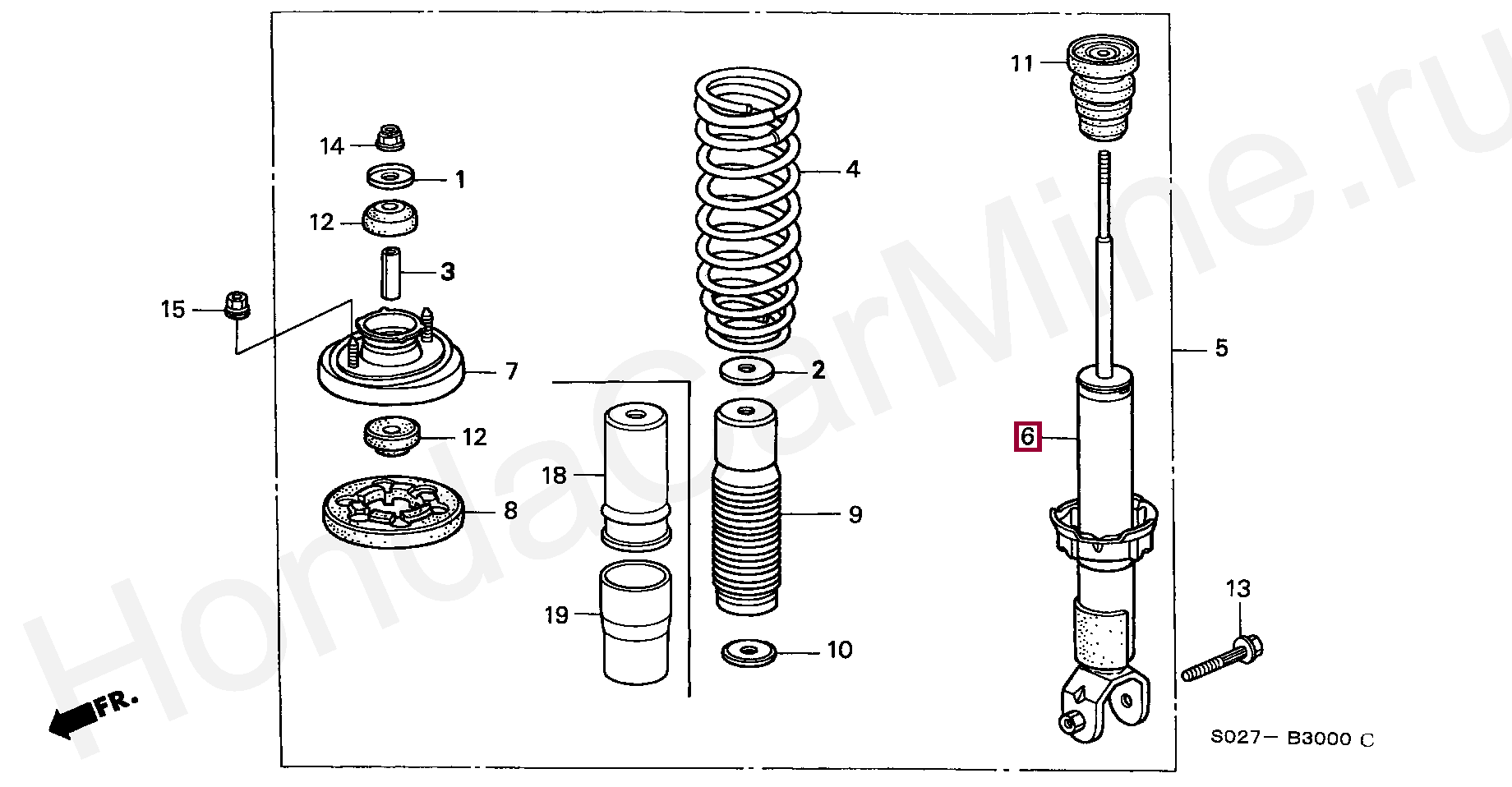 HondaCarMine.ru

14
1
12
3
15
7
12
8
4
2
18
9
19
10
11
5
6
13
FR.
S027— B3000 C