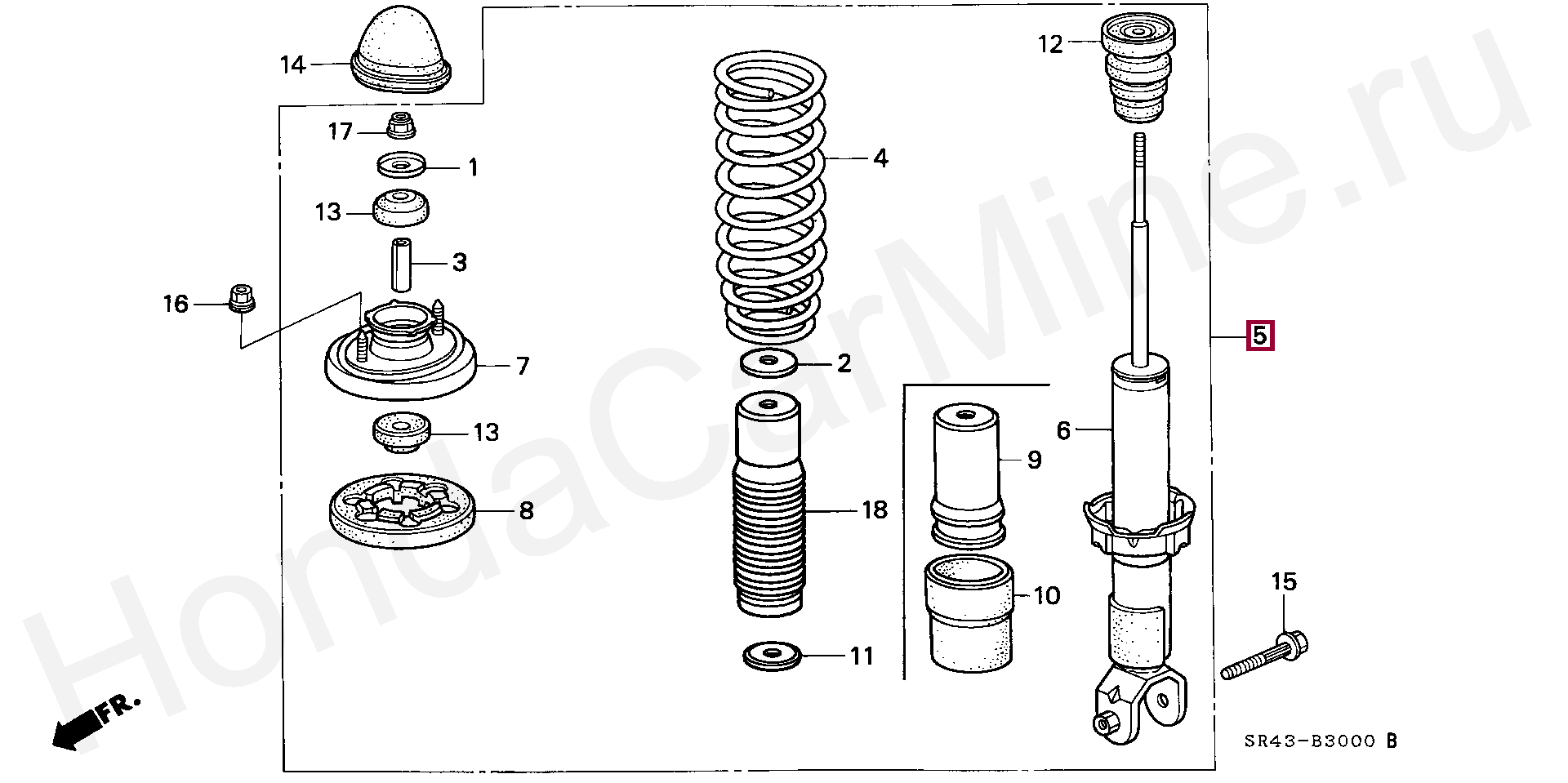 14
17
1
13
3
16
7
13
8
4
2
18
11
12
5
6
9
10
15
FR.
SR43-B3000 B
HondaCarMine.ru