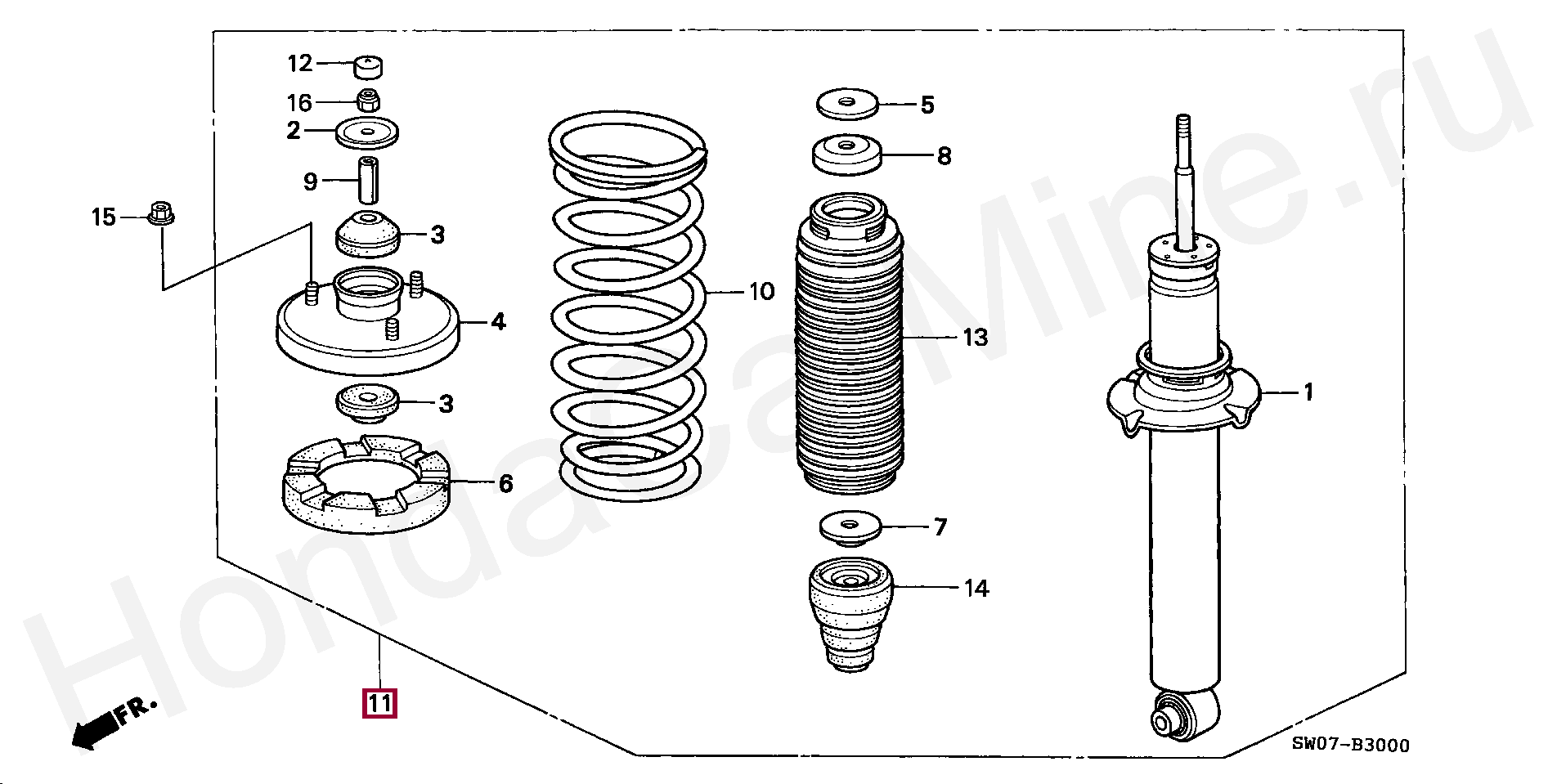 12
16
2
9
15
3
4
3
6
10
5
8
13
7
14
1
11
FR.
SW07-B3000
HondaCarMine.ru