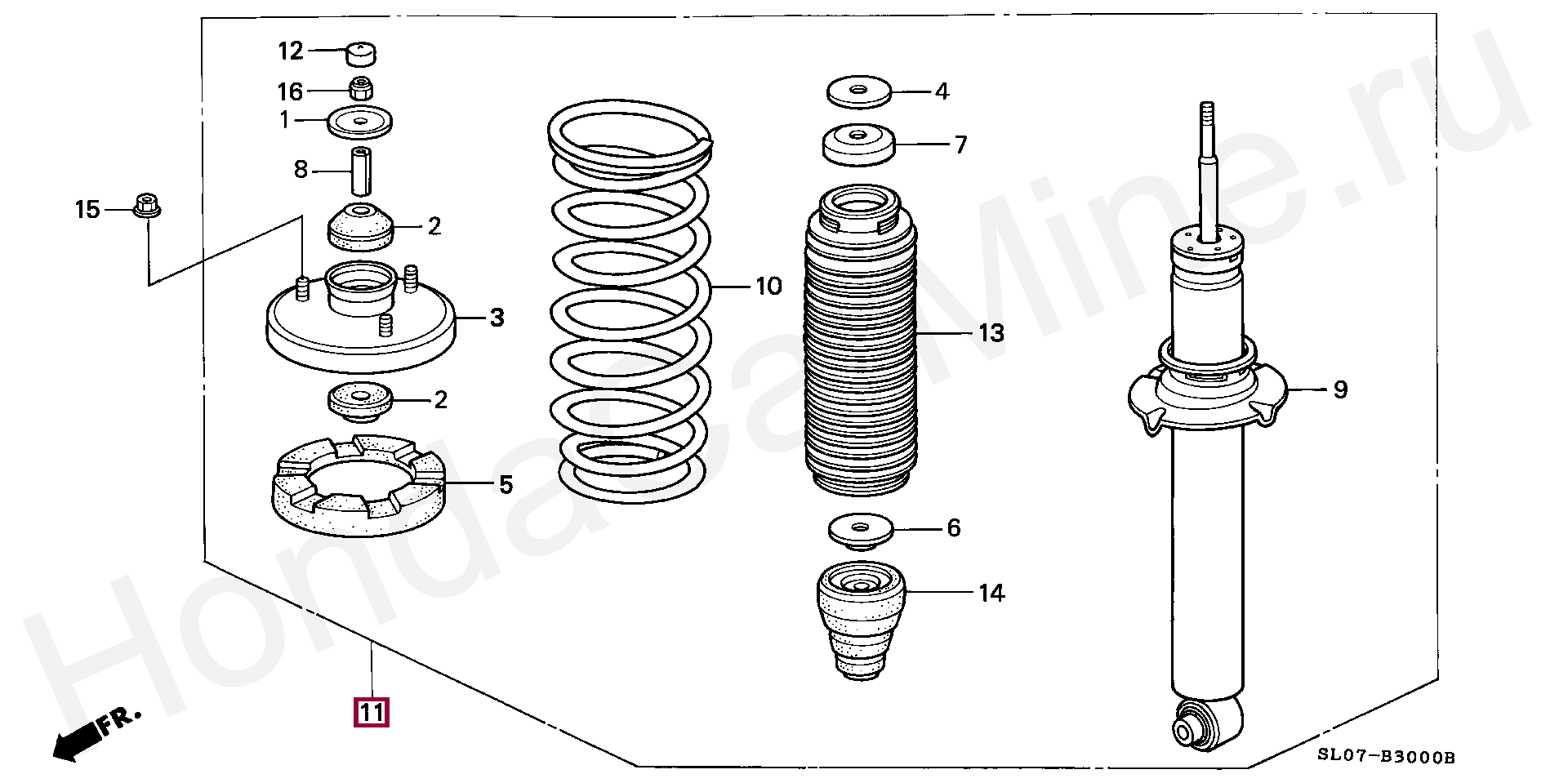 12
16
1
8
15
2
3
2
5
10
4
7
13
6
14
9
11
FR.
SL07-B3000B
HondaCarMine.ru