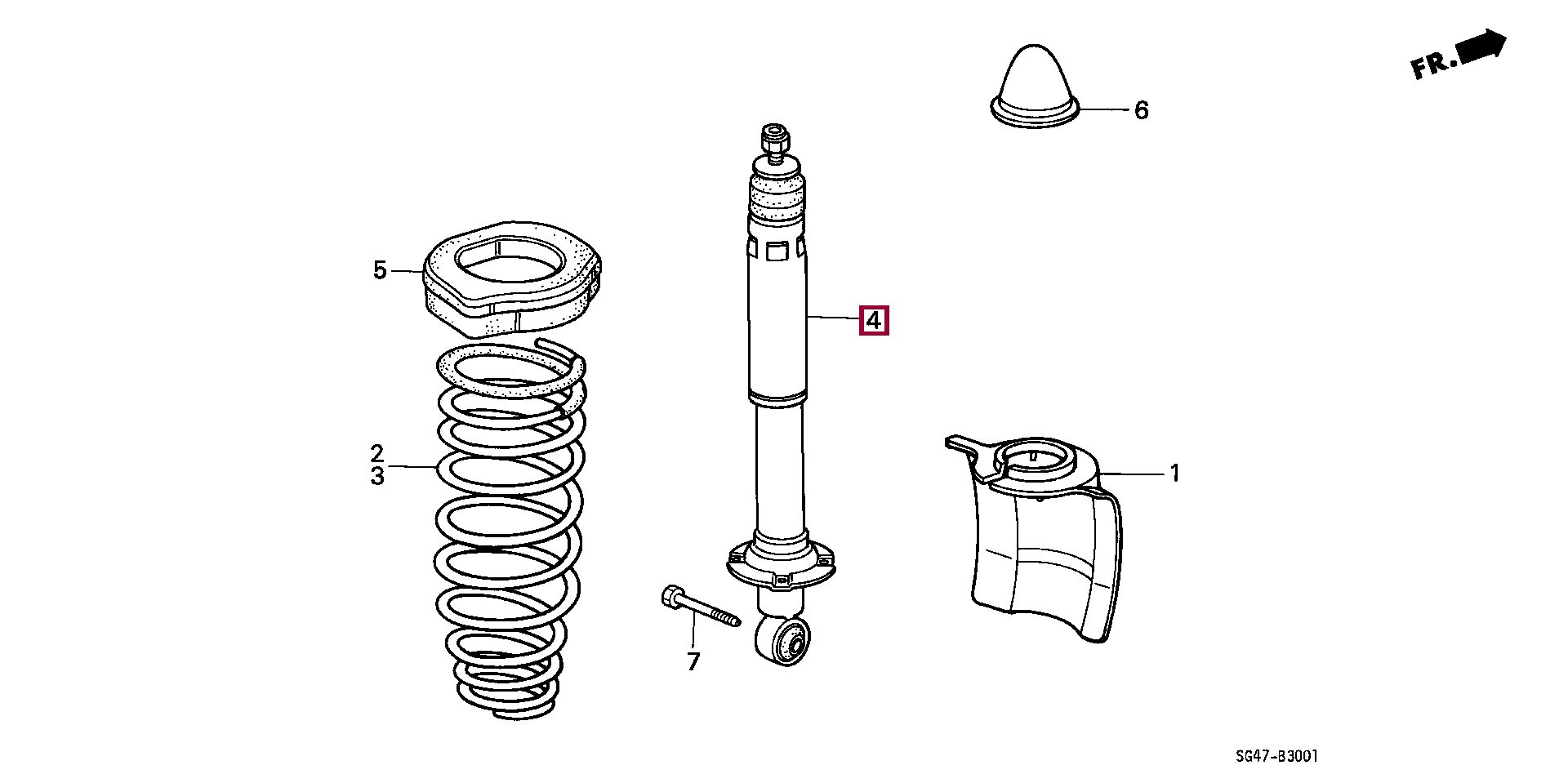 FR.

6

5

4

2
3

1

7

SG47-B3001