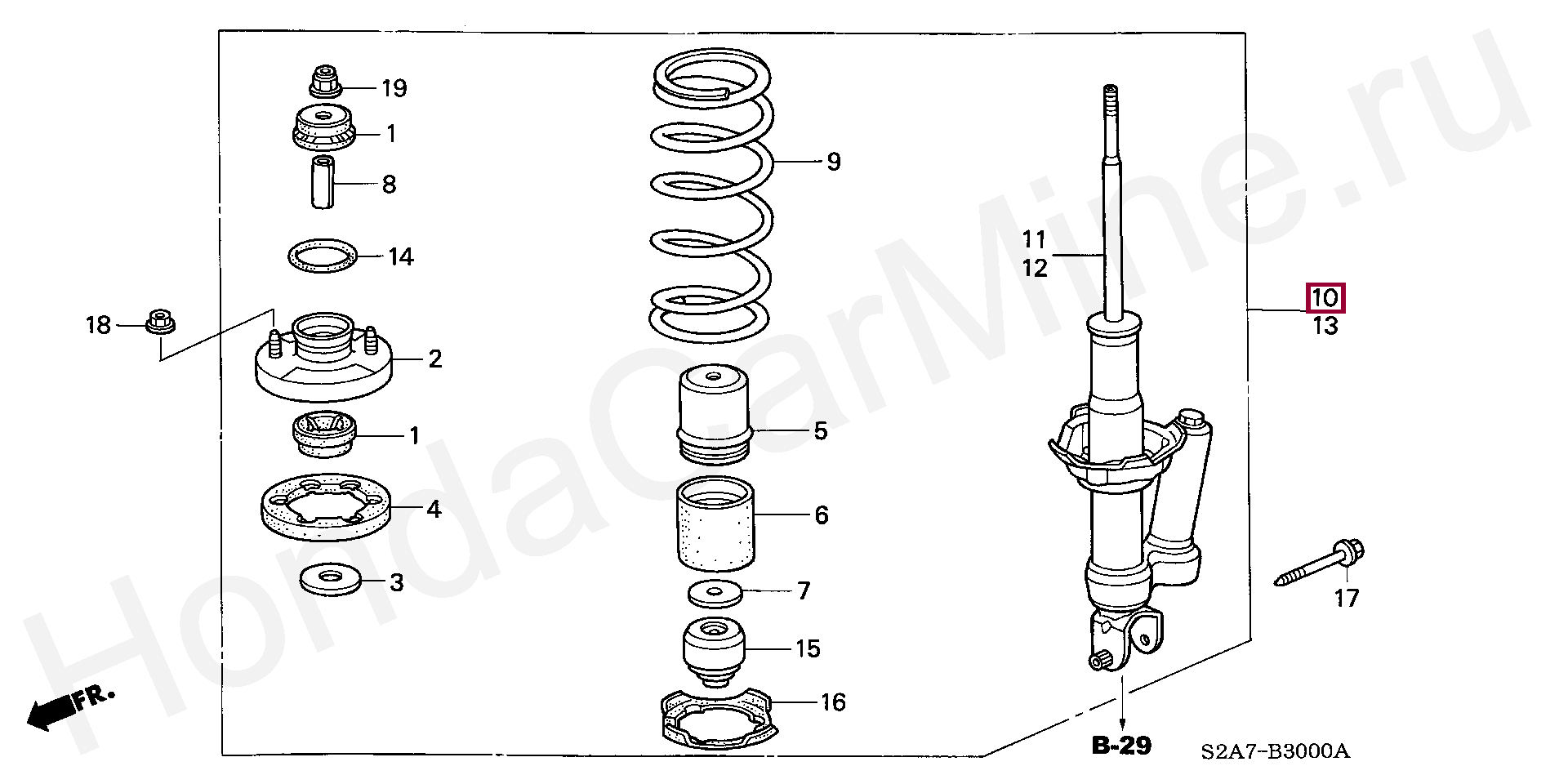 19
1
8
14
18
2
1
4
3
9
5
6
7
15
16
11
12
10
13
17
FR.
B-29
S2A7-B3000A
HondaCarMine.ru