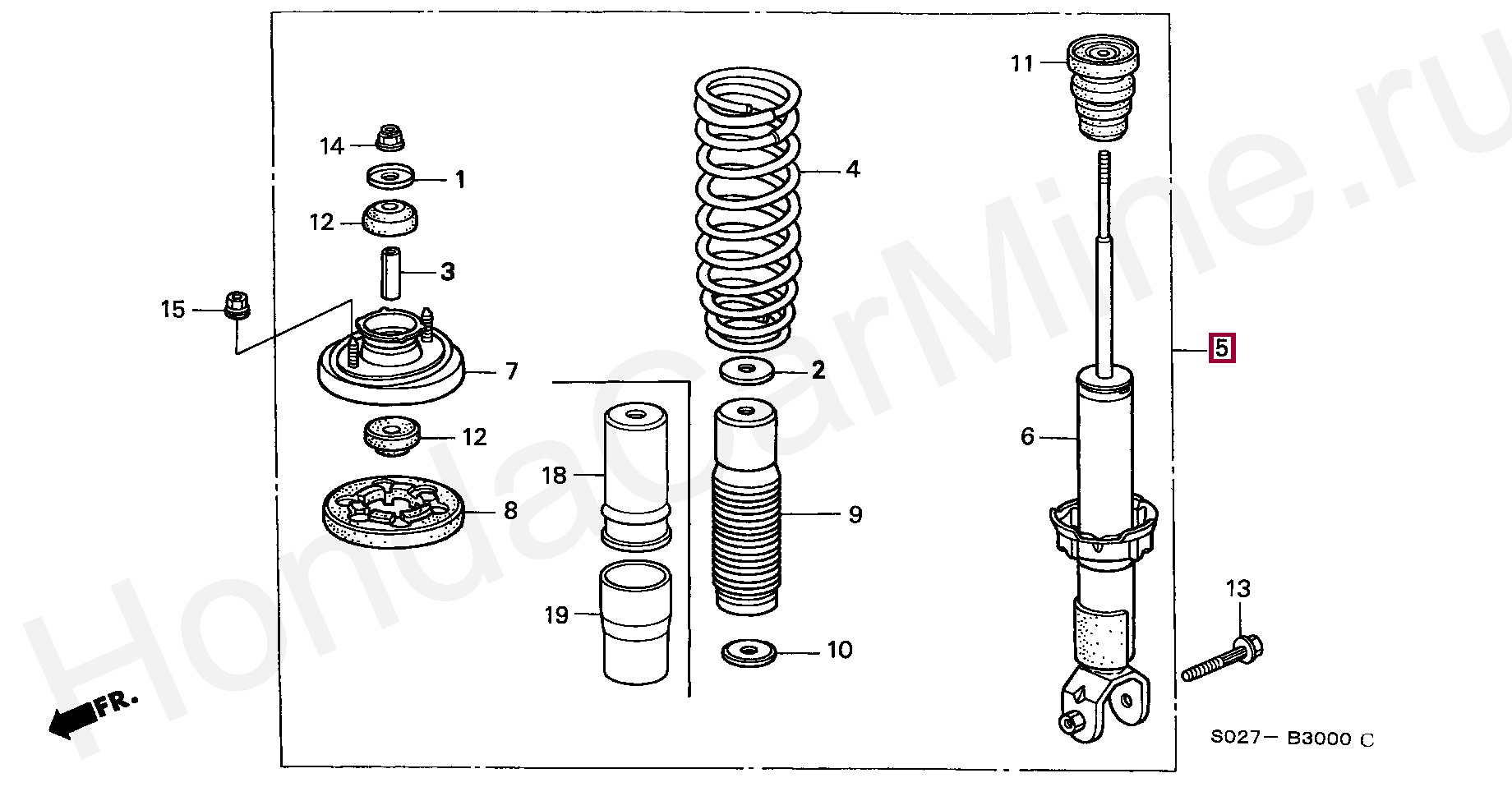 HondaCarMine.ru

14
1
12
3
15
7
12
8
4
2
18
9
19
10
11
5
6
13
FR.
S027— B3000 C