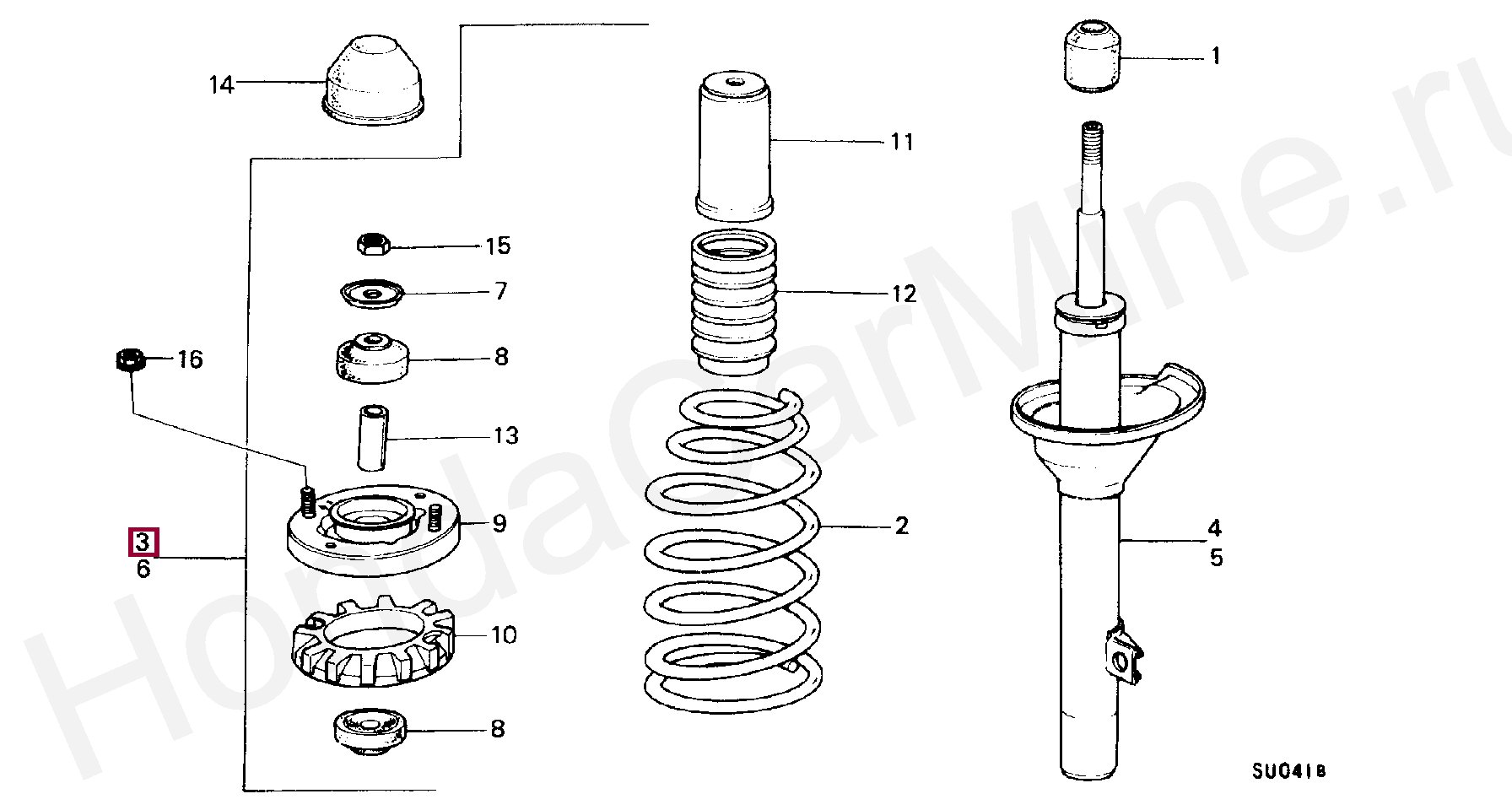 14
15
7
16
8
13
9
3
6
10
8
11
12
2
1
4
5
SU041B
HondaCarMine.ru