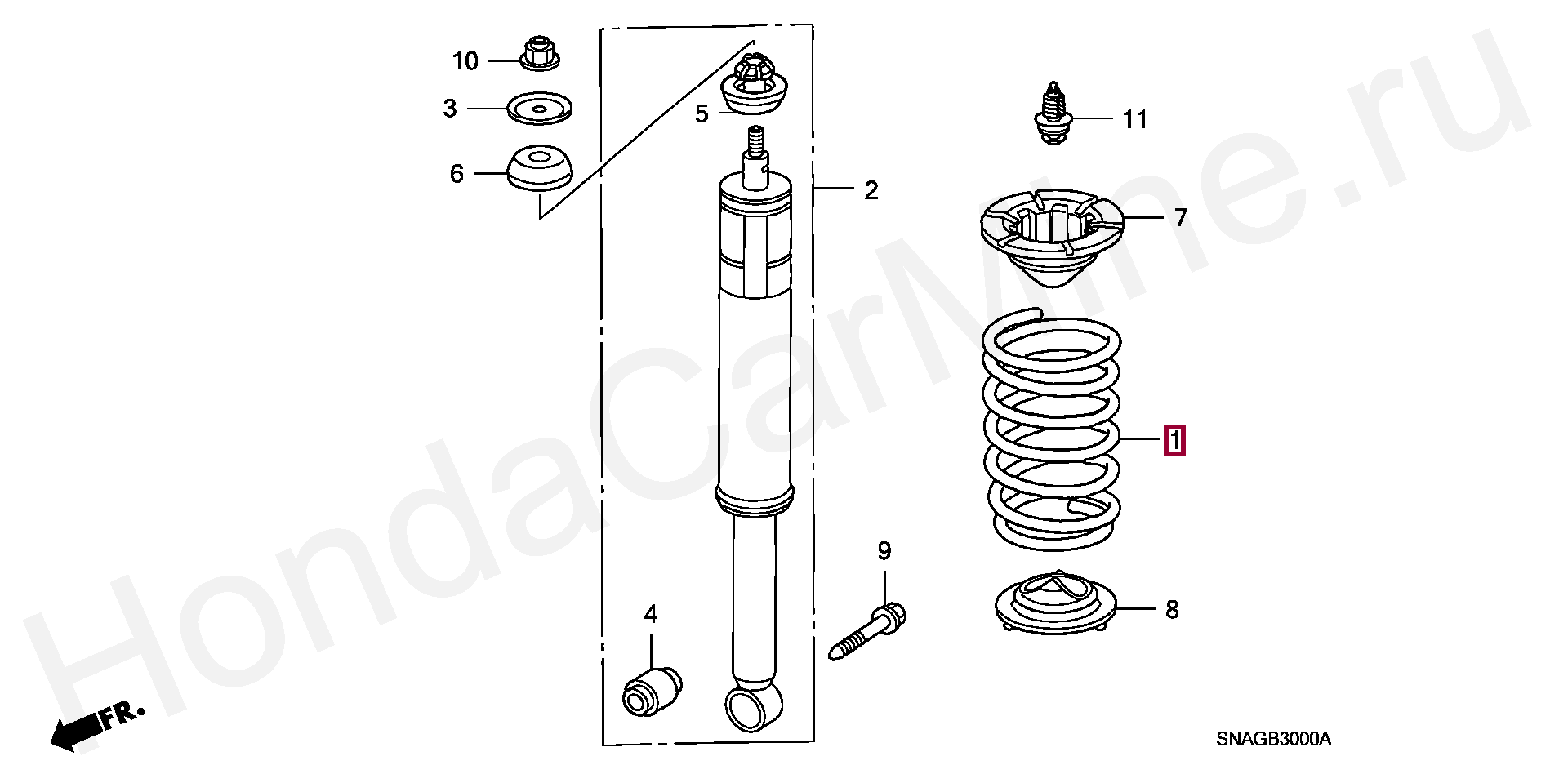 10
3
5
6
2
11
7
1
9
4
8
FR.
SNAGB3000A
HondaCarMine.ru