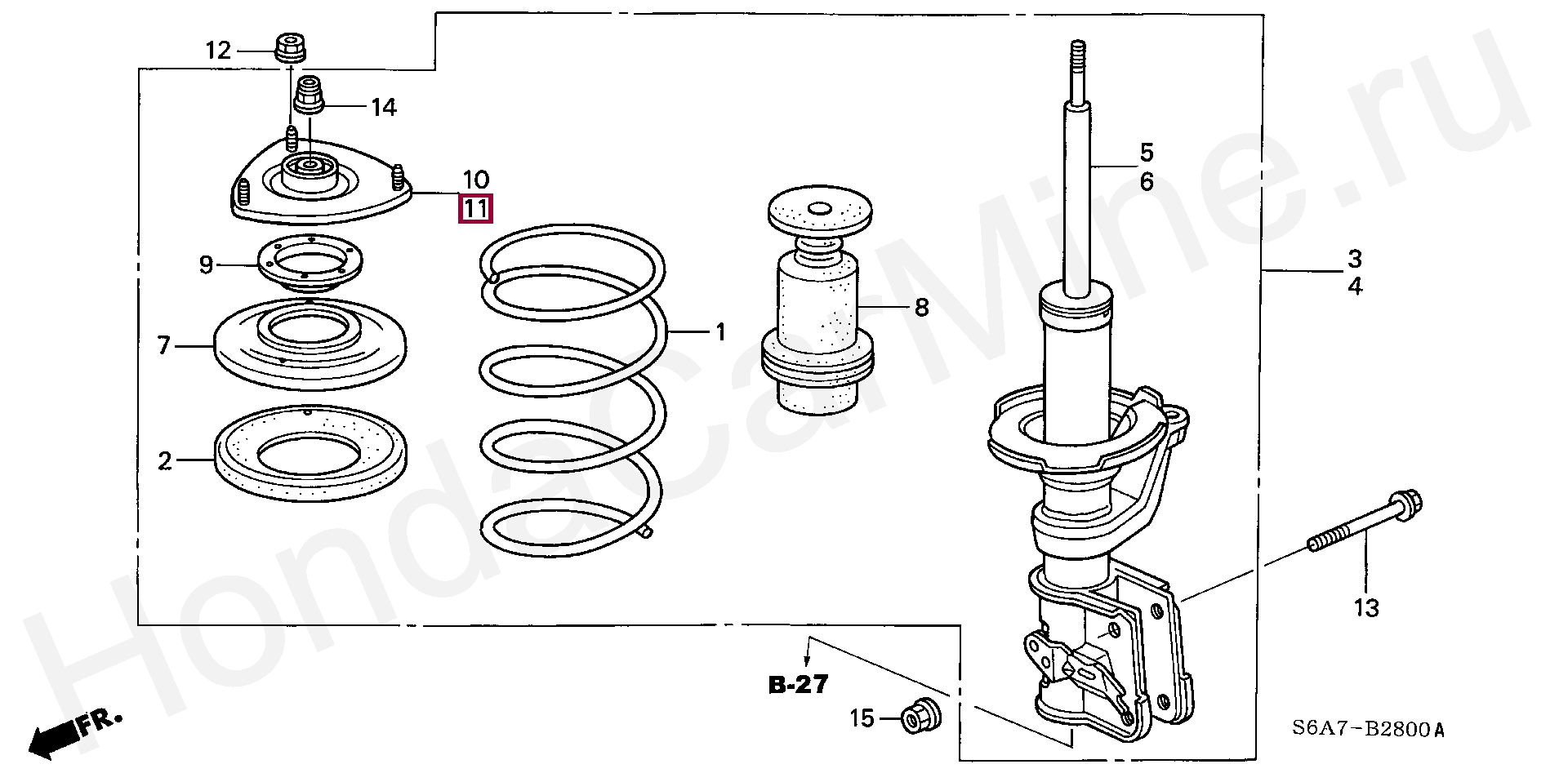 12
14
10
11
5
6
9
3
4
8
1
7
2
13
B-27
15
FR.
S6A7-B2800A
HondaCarMine.ru