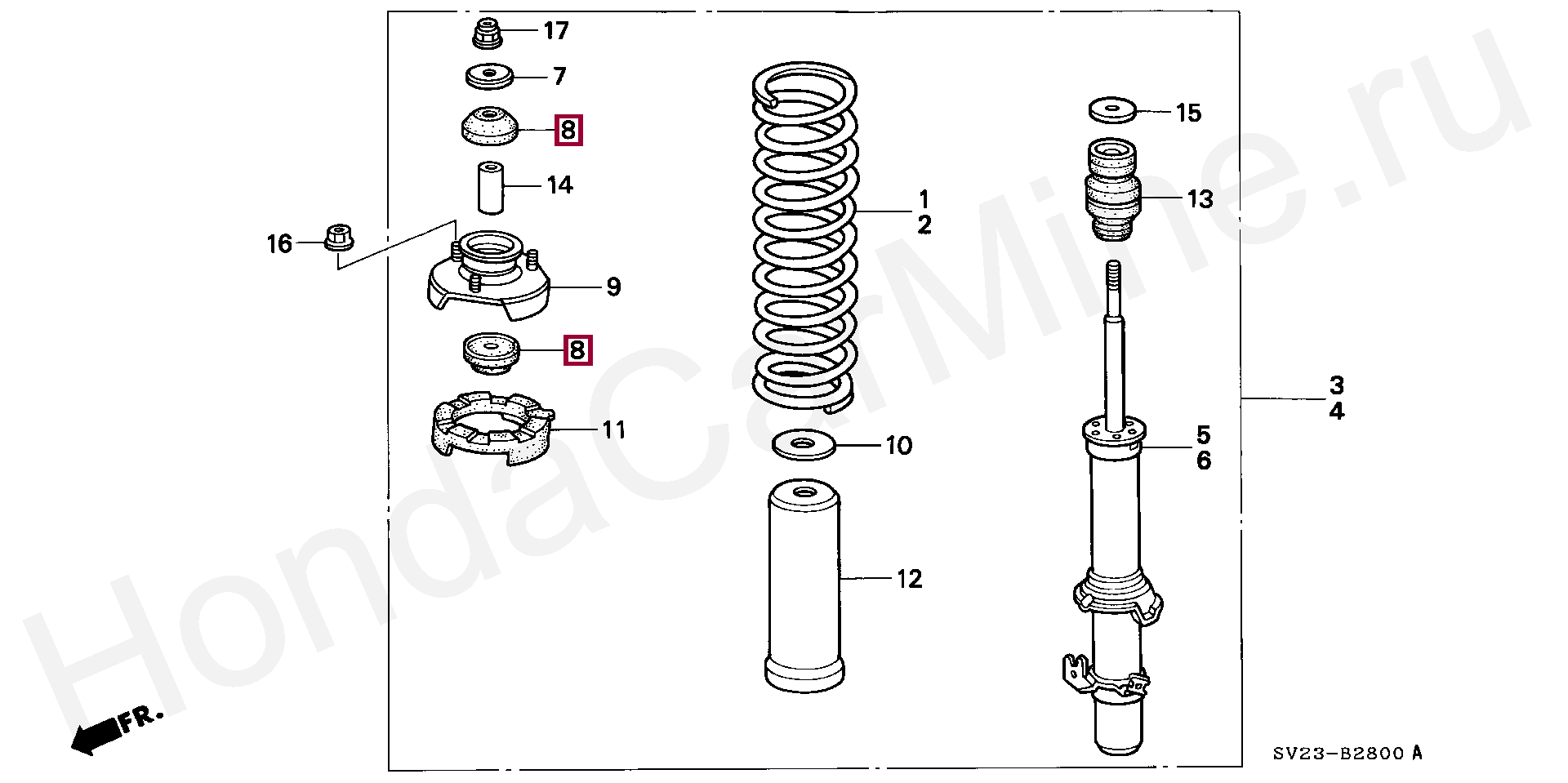 17
7
8
14
16
9
8
11
1
2
10
12
15
13
3
4
5
6
FR.
SV23-B2800 A
HondaCarMine.ru