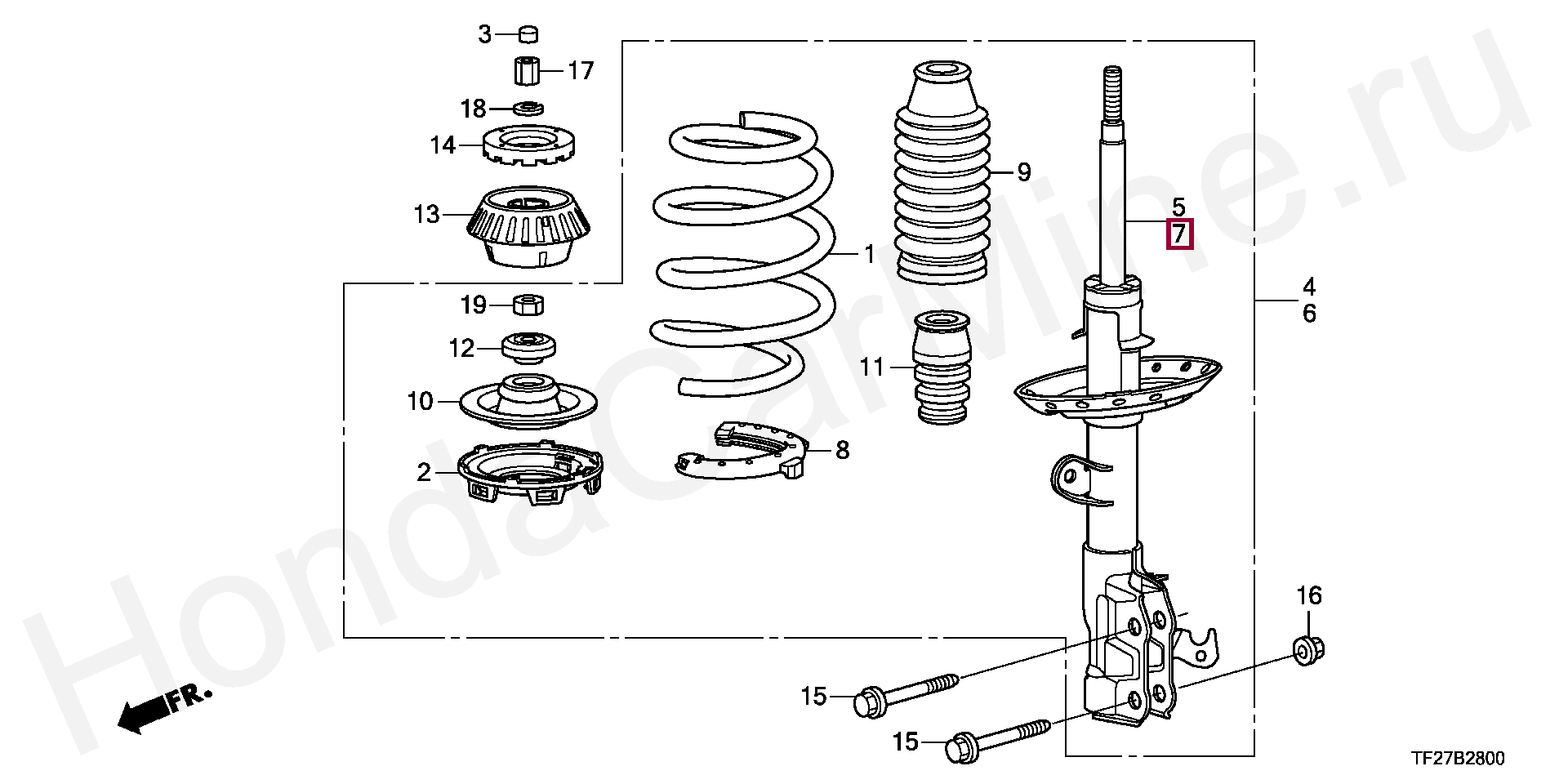 3
17
18
14
13
19
12
10
2
1
9
11
8
5
7
4
6
16
15
15
FR.
TF27B2800
HondaCarMine.ru