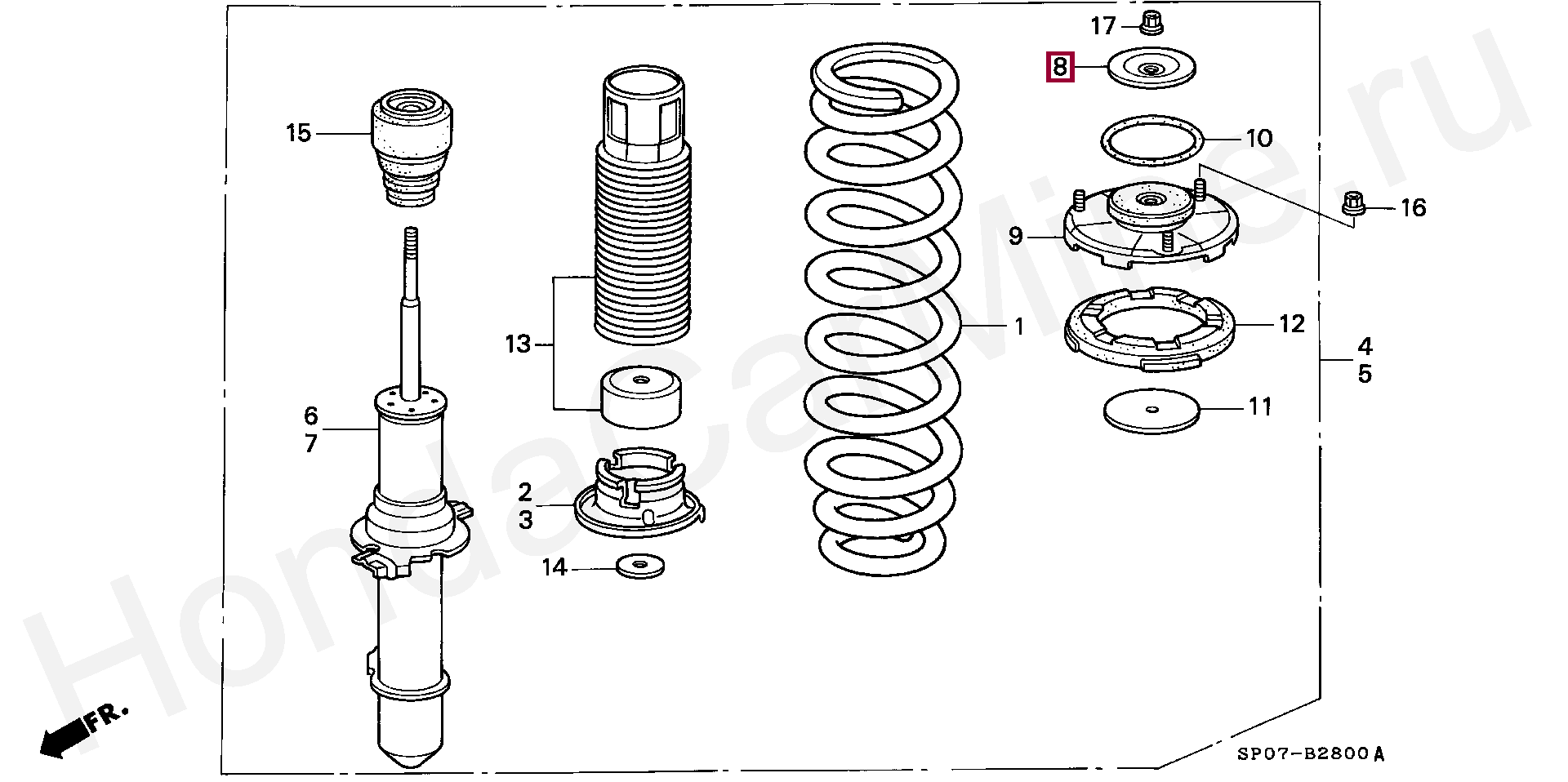 17
8
15
10
16
9
13
1
12
4
5
6
7
11
2
3
14
FR.
SP07-B2800A
HondaCarMine.ru