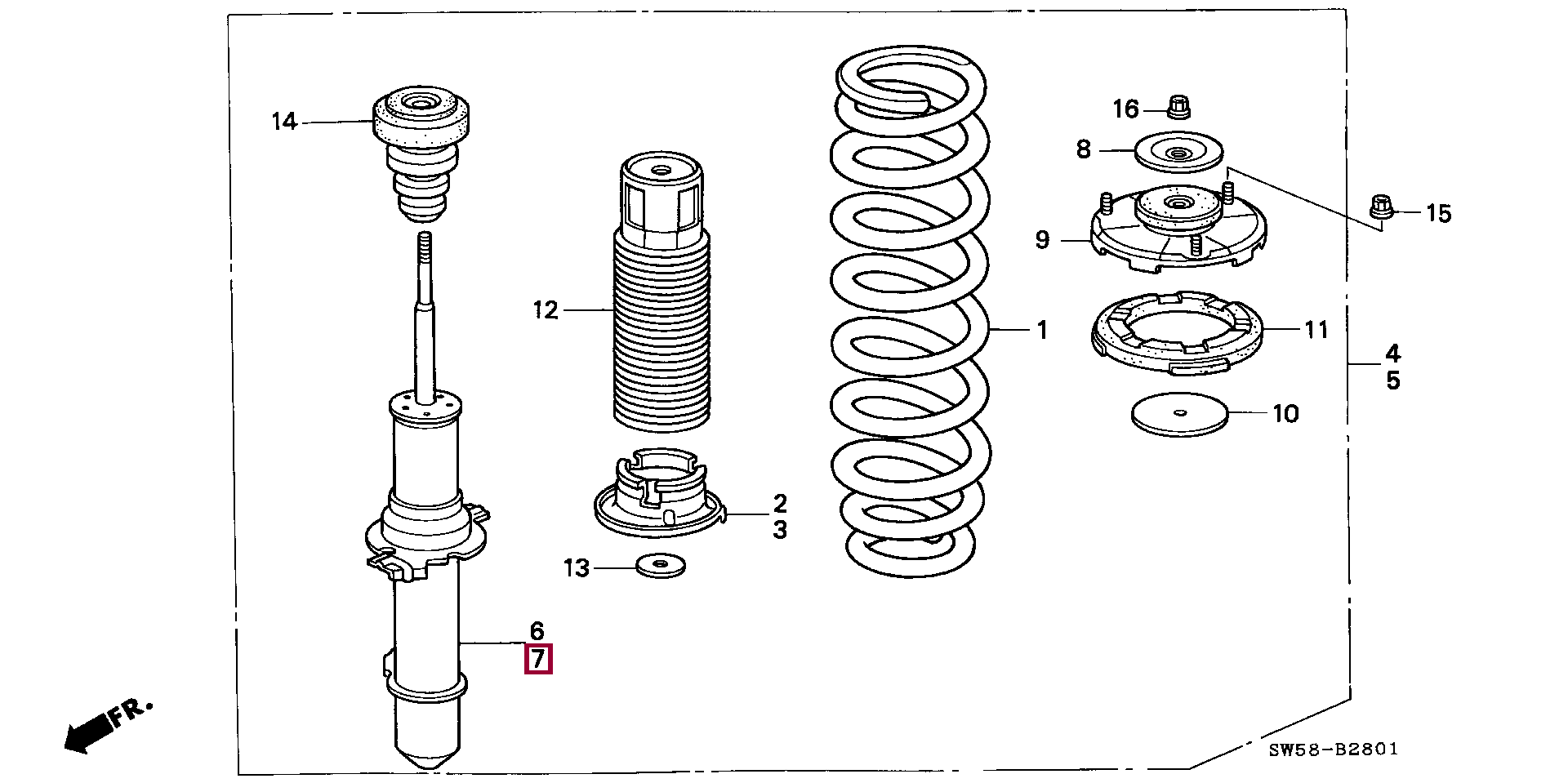 14

16

8

15

9

12

1

11

4

5

10

2

3

13

6

7

FR.

SW58-B2801