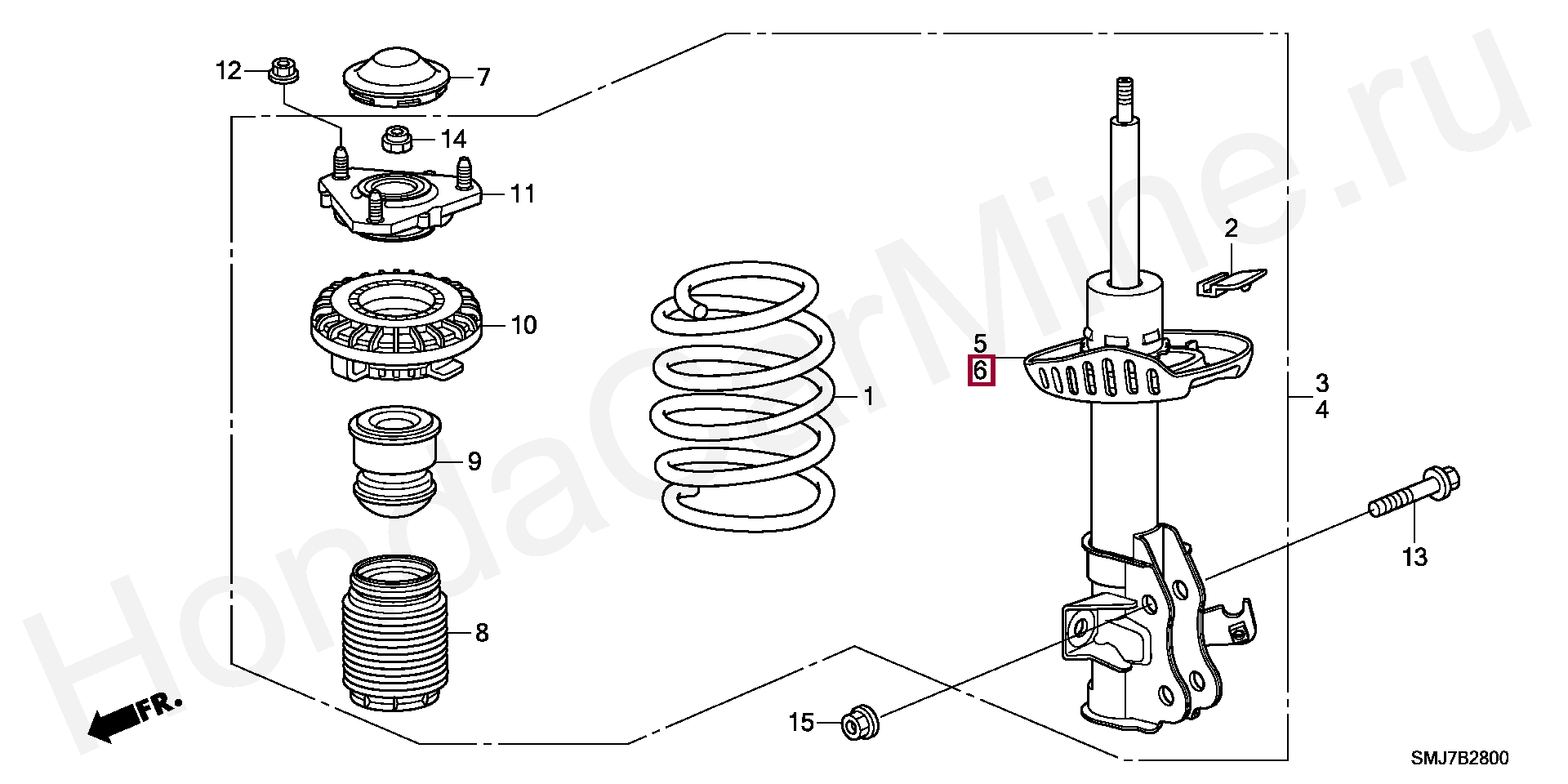 12
7
14
11
10
9
8
1
2
5
6
3
4
13
15
FR.
SMJ7B2800
HondaCarMine.ru