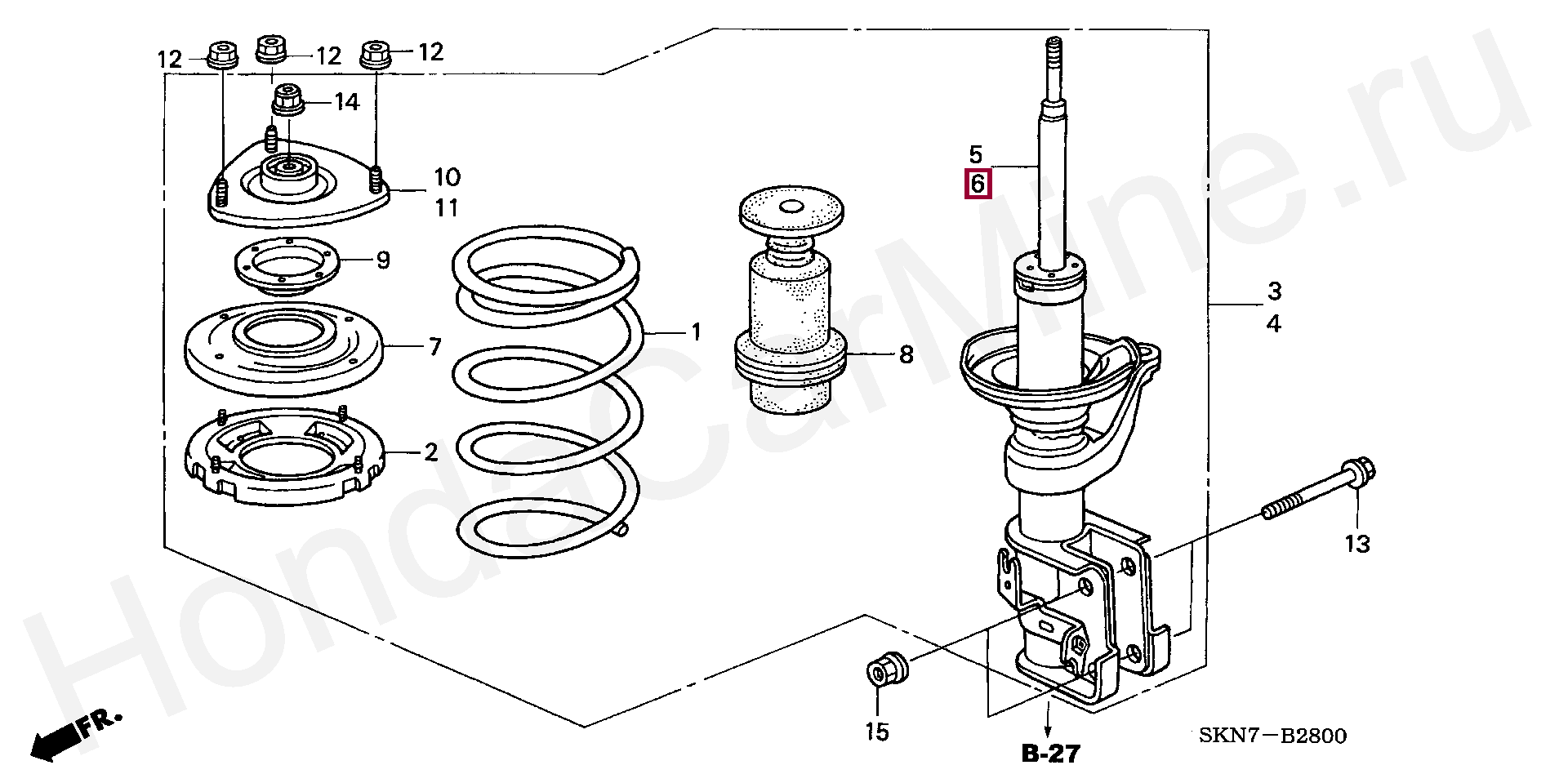 12
12
12
14
10
11
9
7
2
1
8
5
6
3
4
13
15
B-27
SKN7－B2800
FR.
HondaCarMine.ru