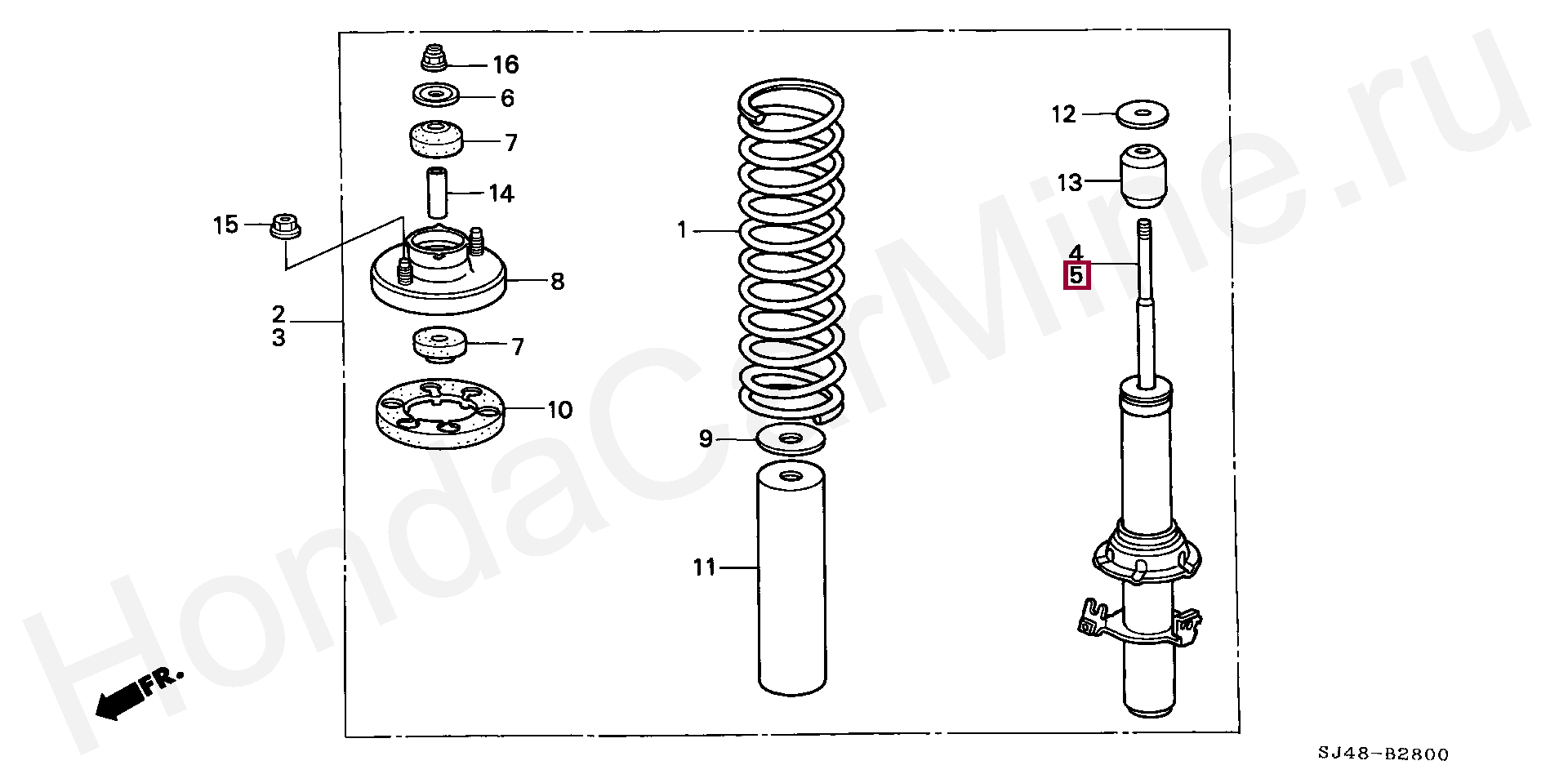 16
6
7
14
15
8
2
3
7
10
1
9
11
12
13
4
5
FR.
HondaCarMine.ru
SJ48-B2800