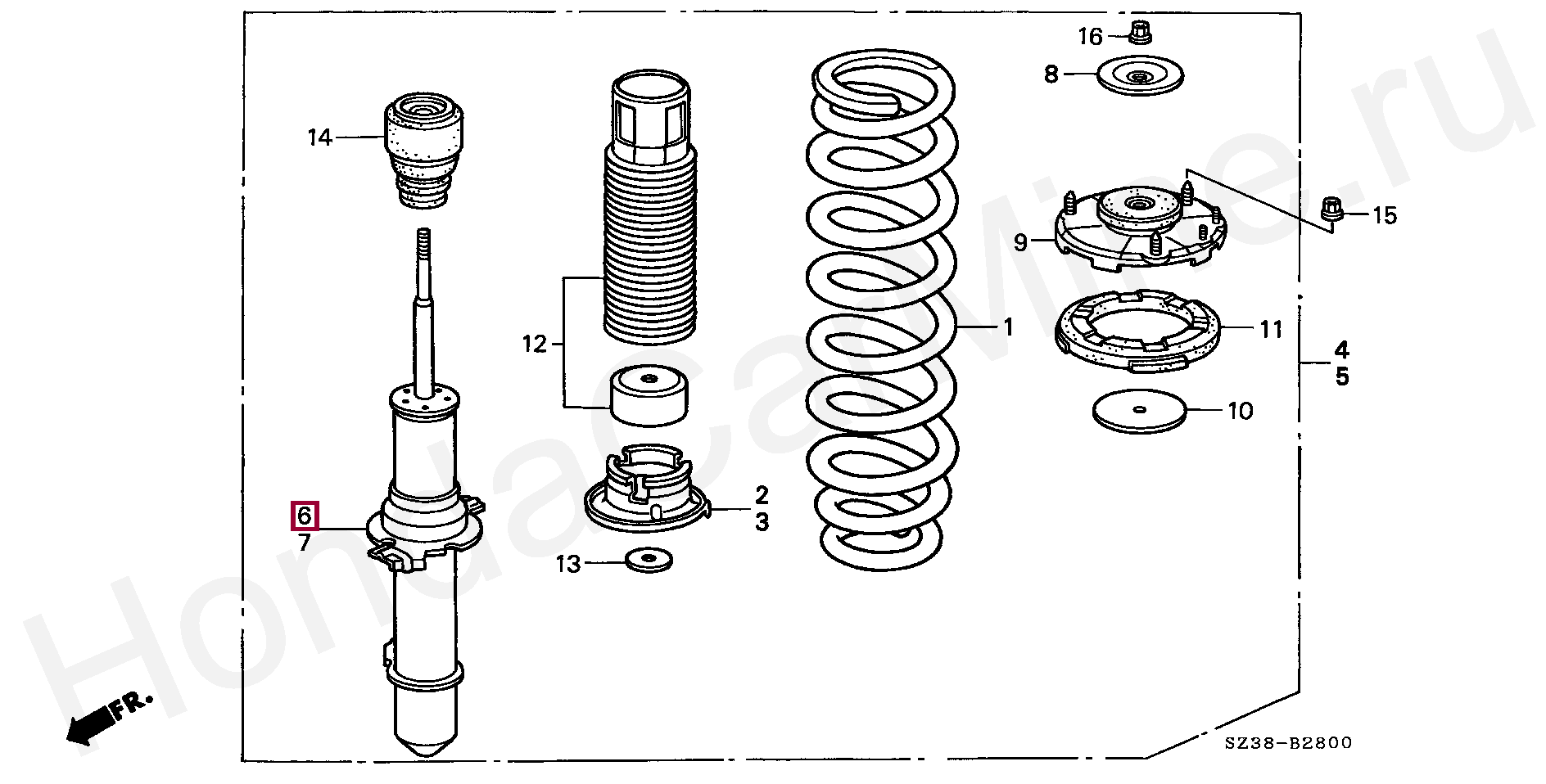 16
8
14
15
9
12
1
11
4
5
10
2
3
6
7
13
FR.
SZ38-B2800
HondaCarMine.ru