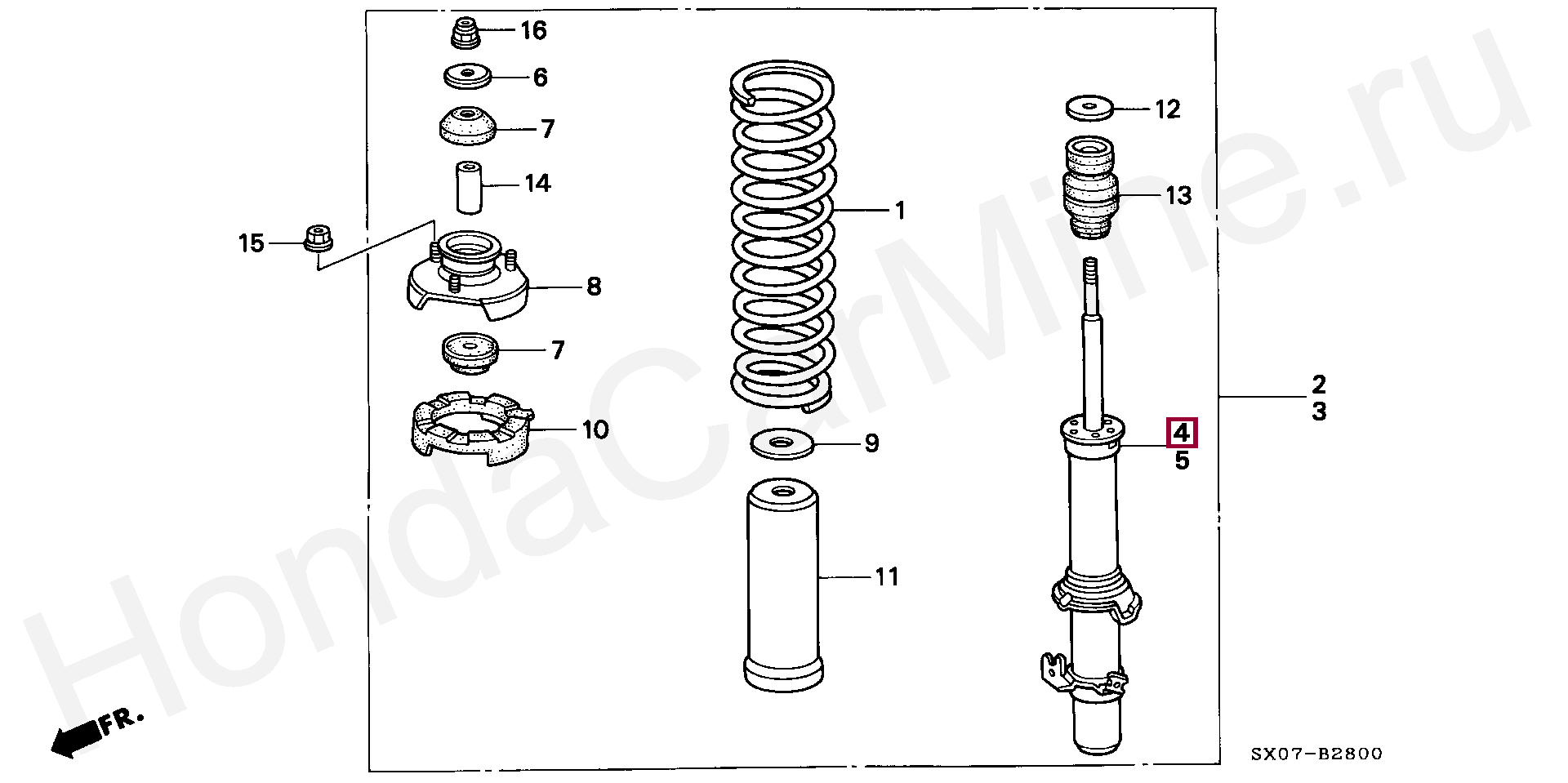 16
6
7
14
15
8
7
10
1
9
11
12
13
2
3
4
5
FR.
SX07-B2800
HondaCarMine.ru