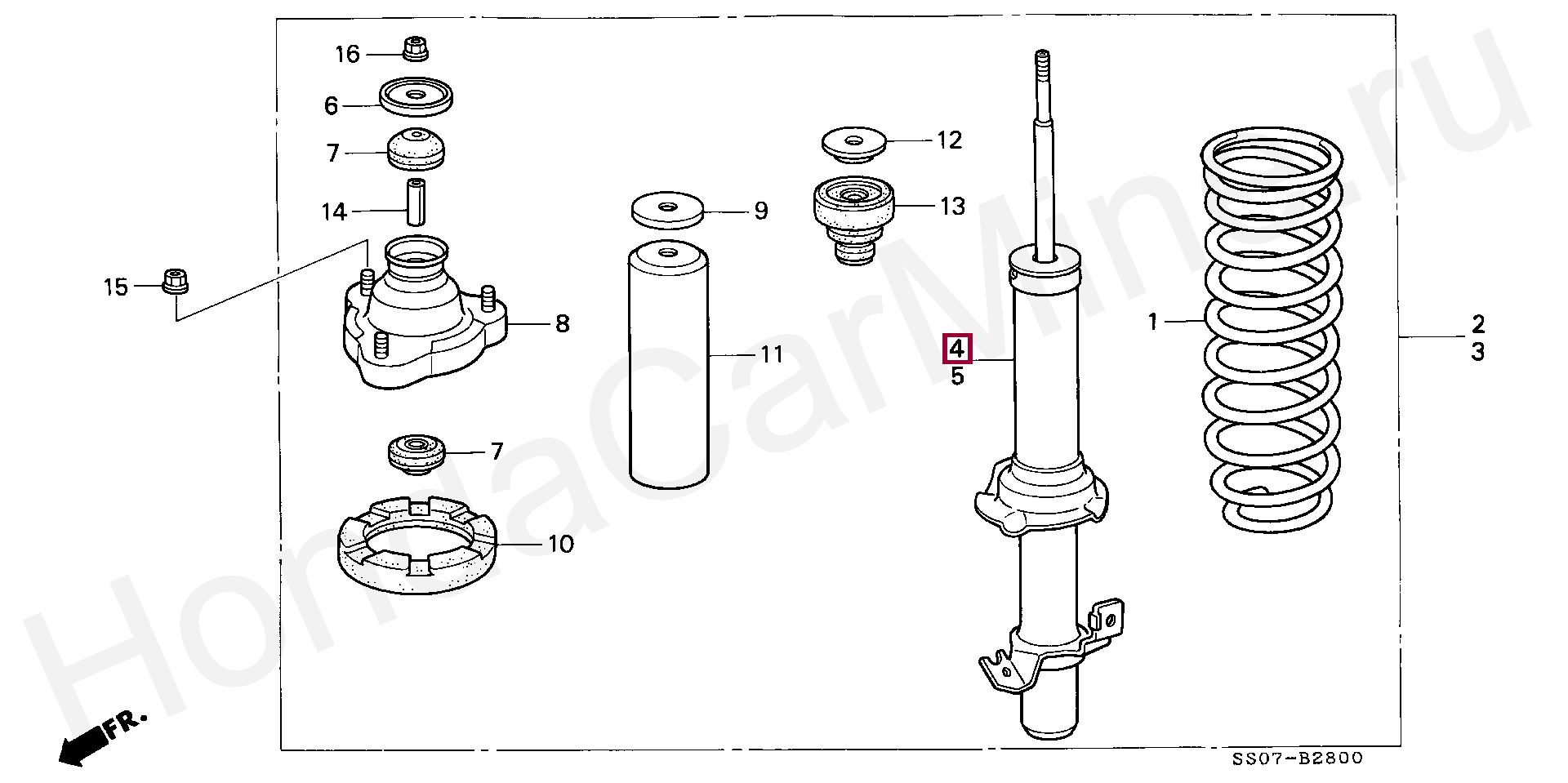 16
6
7
14
15
8
7
10
9
11
12
13
4
5
1
2
3
FR.
SS07-B2800
HondaCarMine.ru