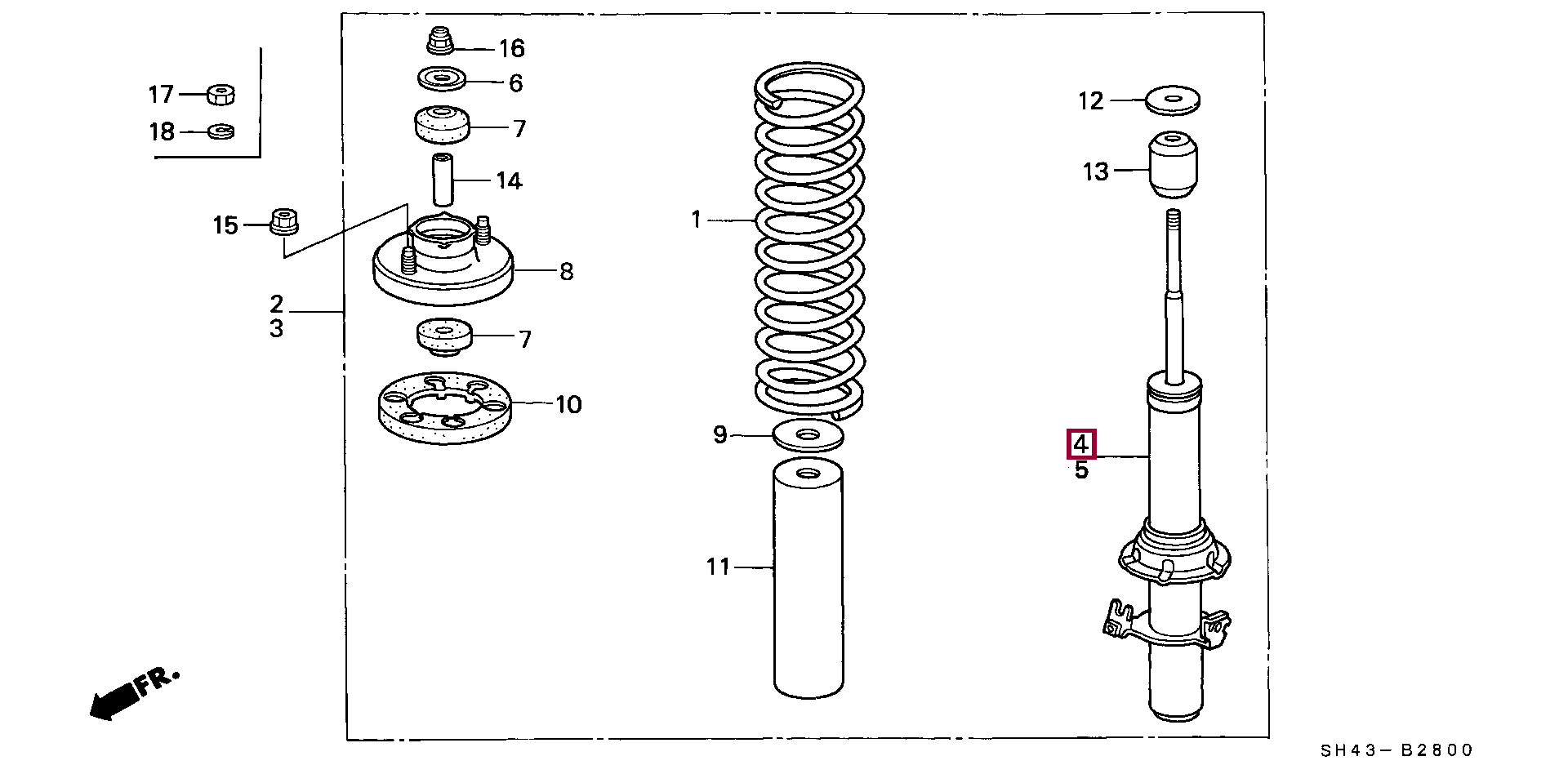 17
18
16
6
7
14
15
8
2
3
7
10
1
9
11
12
13
4
5
FR.
SH43– B2800