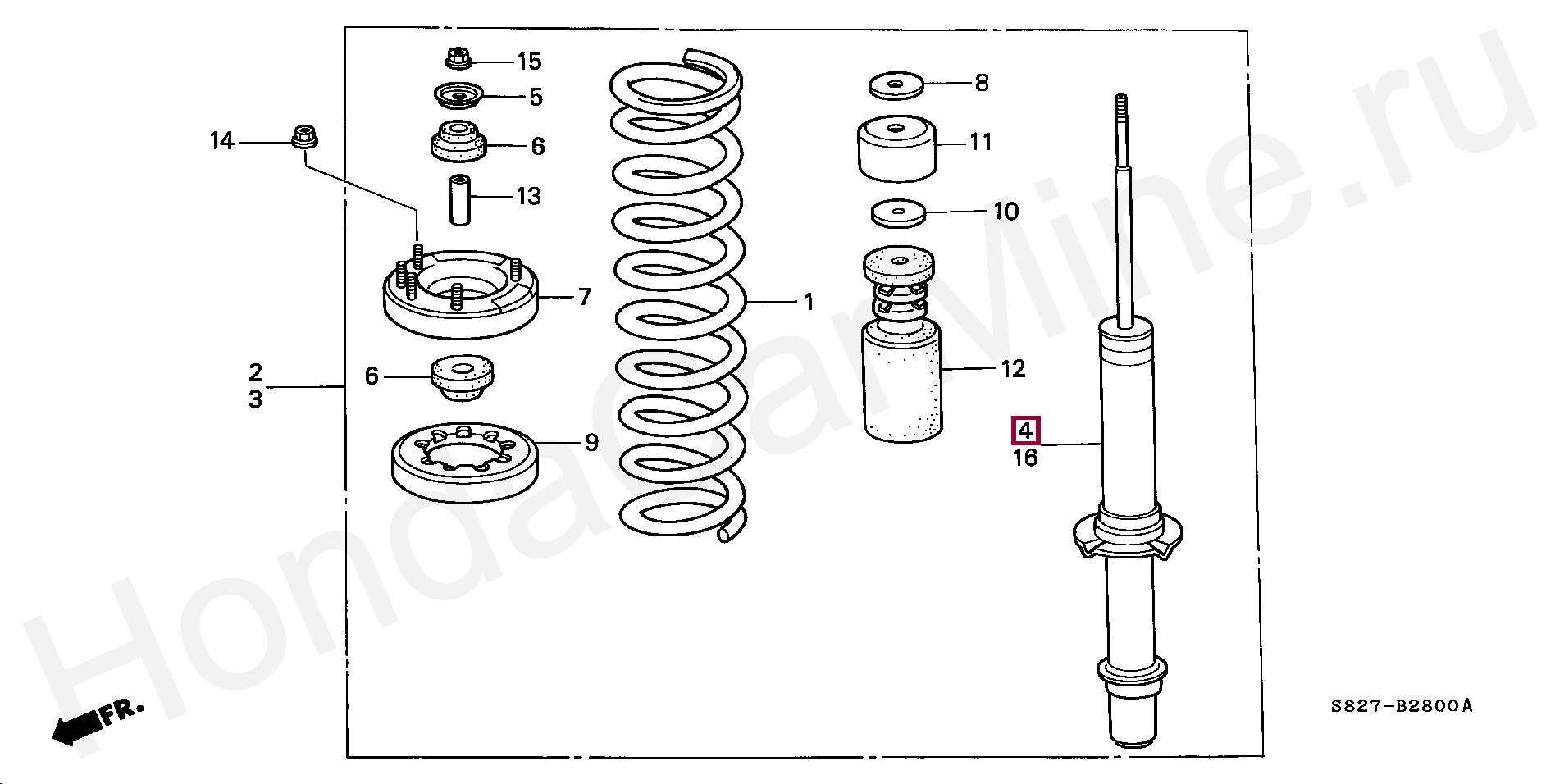 15
5
14
6
13
7
2
3
6
9
1
8
11
10
12
4
16
FR.
S827-B2800A
HondaCarMine.ru