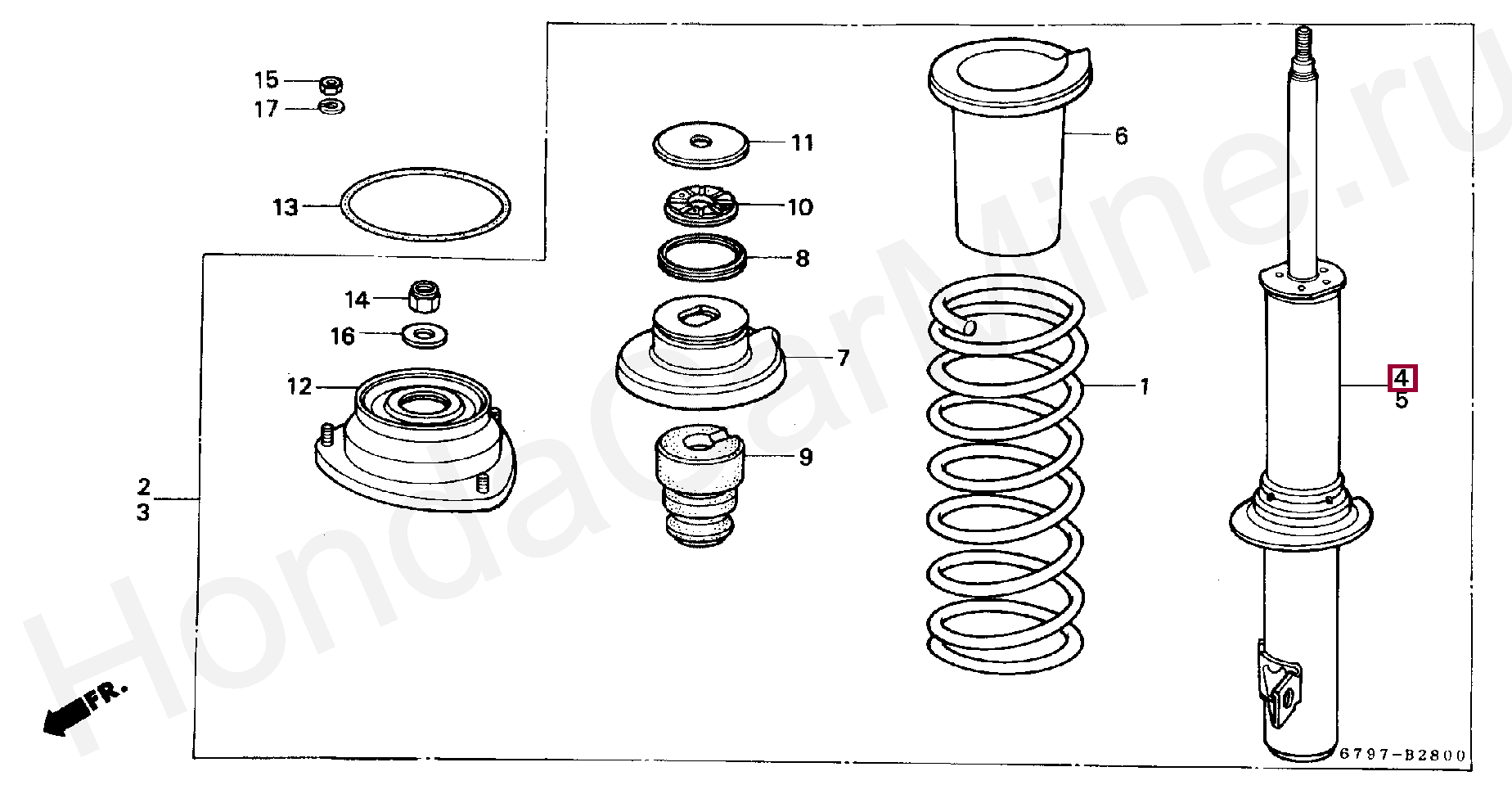 15
17
13
14
16
12
2
3
11
10
8
7
9
6
1
4
5
FR.
6797-B2800
HondaCarMine.ru