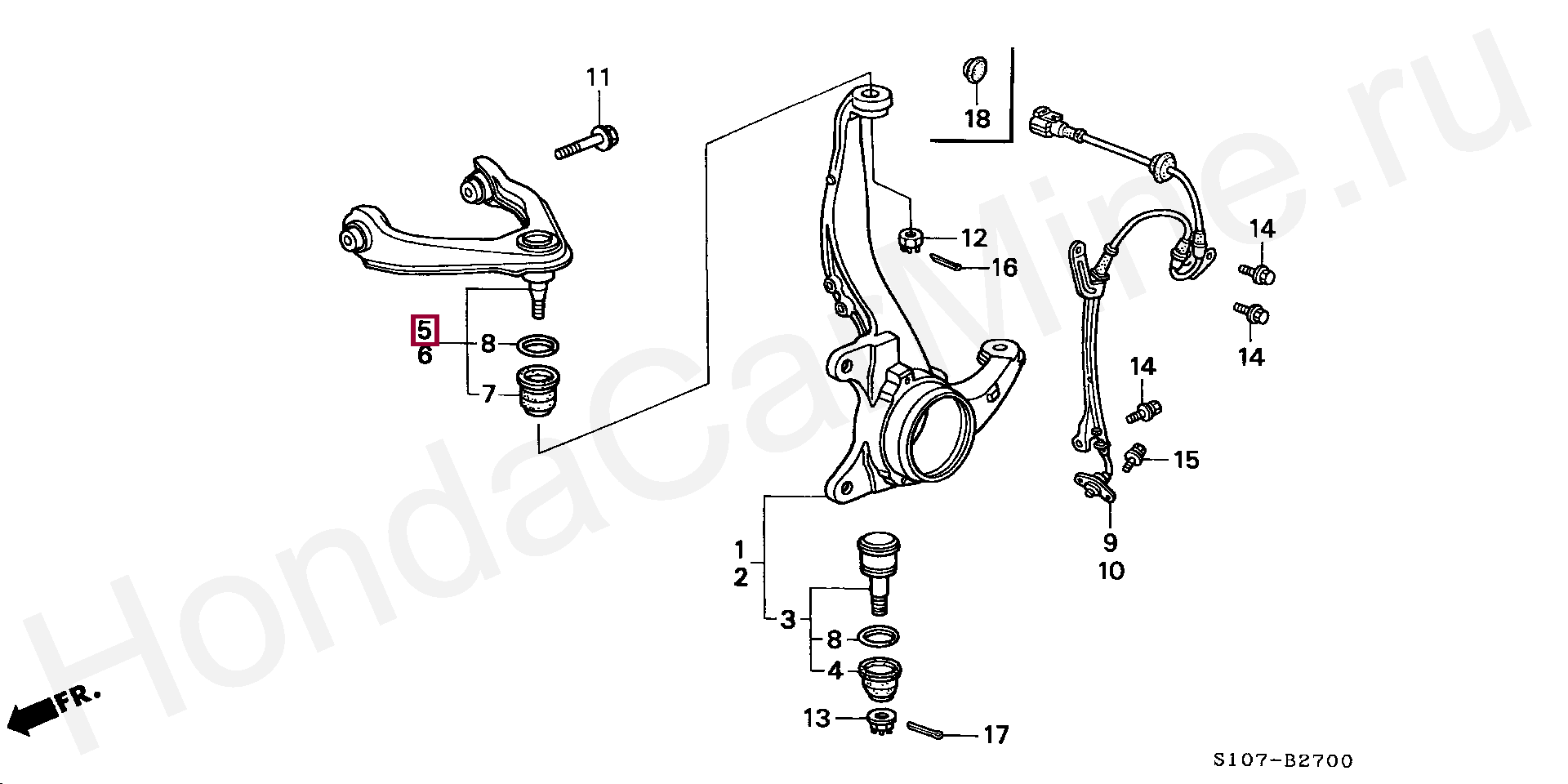 HondaCarMine.ru

11
18
12
16
14
14
5
6
8
7
14
15
9
10
1
2
3
8
4
13
17
FR.
S107-B2700