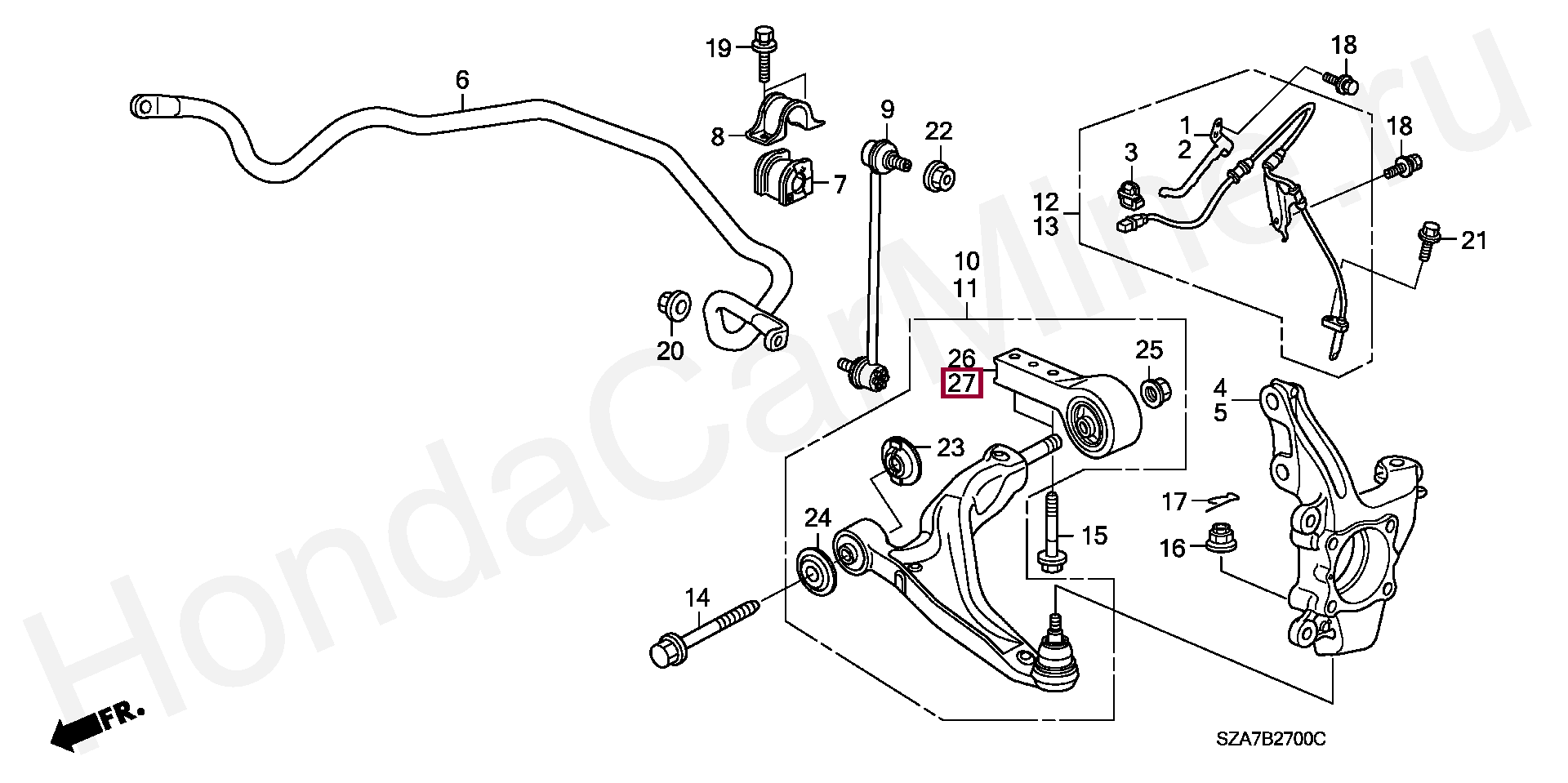 HondaCarMine.ru

19
6
8
7
9
22
18
1
2
3
18
12
13
21
10
11
20
26
27
25
4
5
23
17
24
15
16
14
FR.
SZA7B2700C