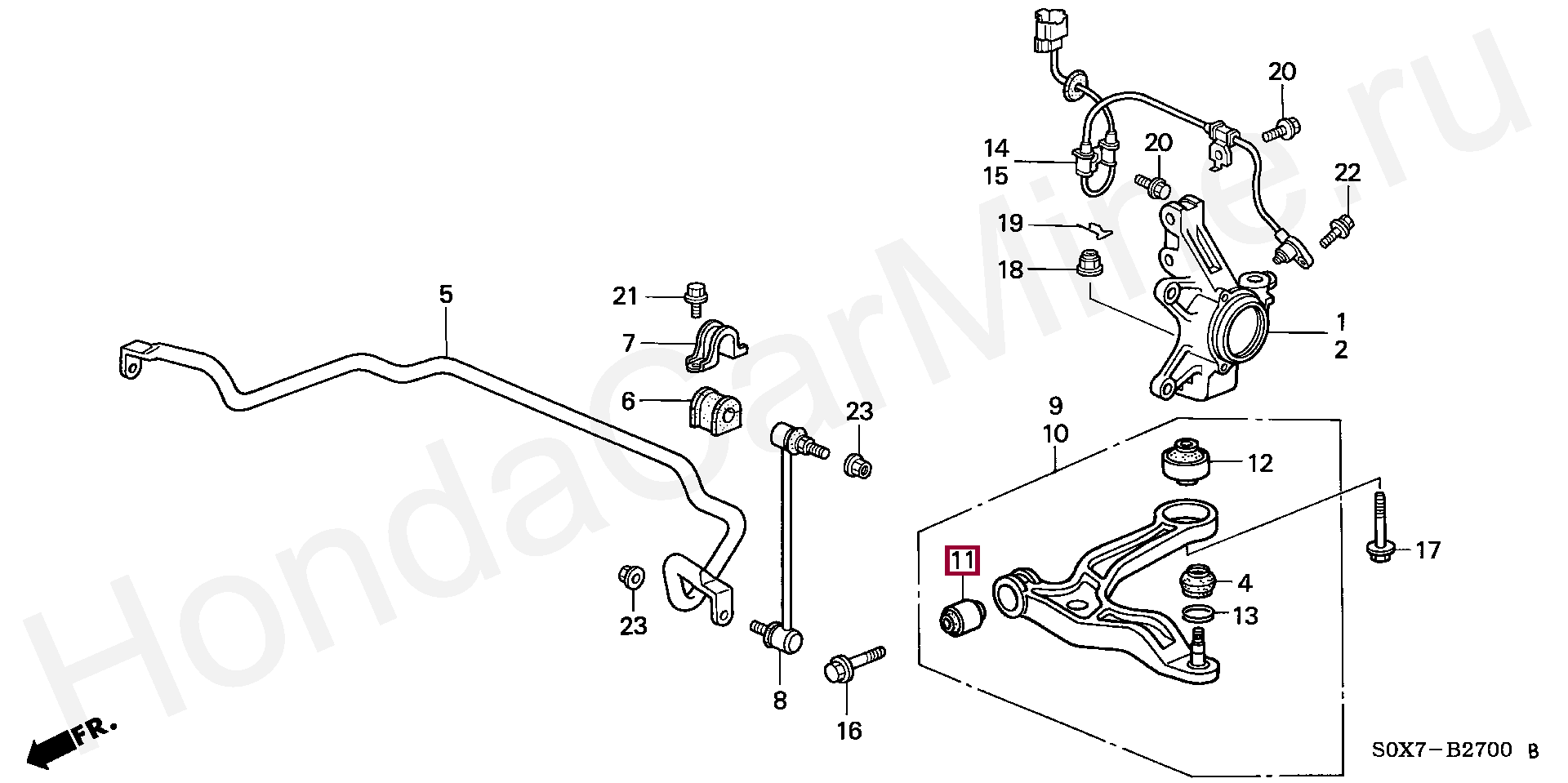 HondaCarMine.ru

20
14
15
20
22
19
18
1
2
5
21
7
6
23
9
10
12
17
11
4
13
23
8
16
FR.
S0X7－B2700 B