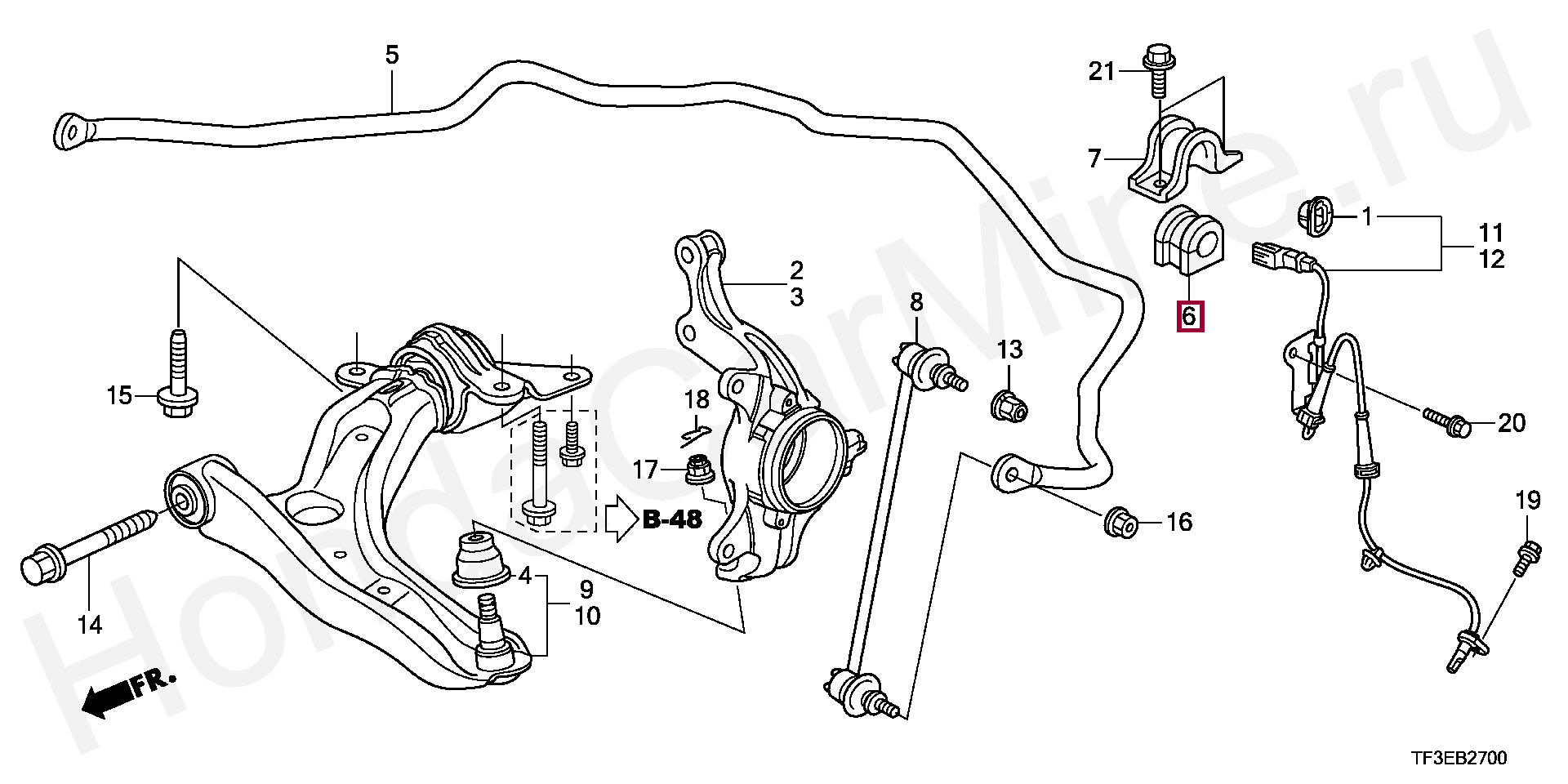 5
21
7
1
11
12
2
3
6
8
13
15
18
17
20
B-48
16
19
4
9
10
14
FR.
HondaCarMire.ru
TF3EB2700