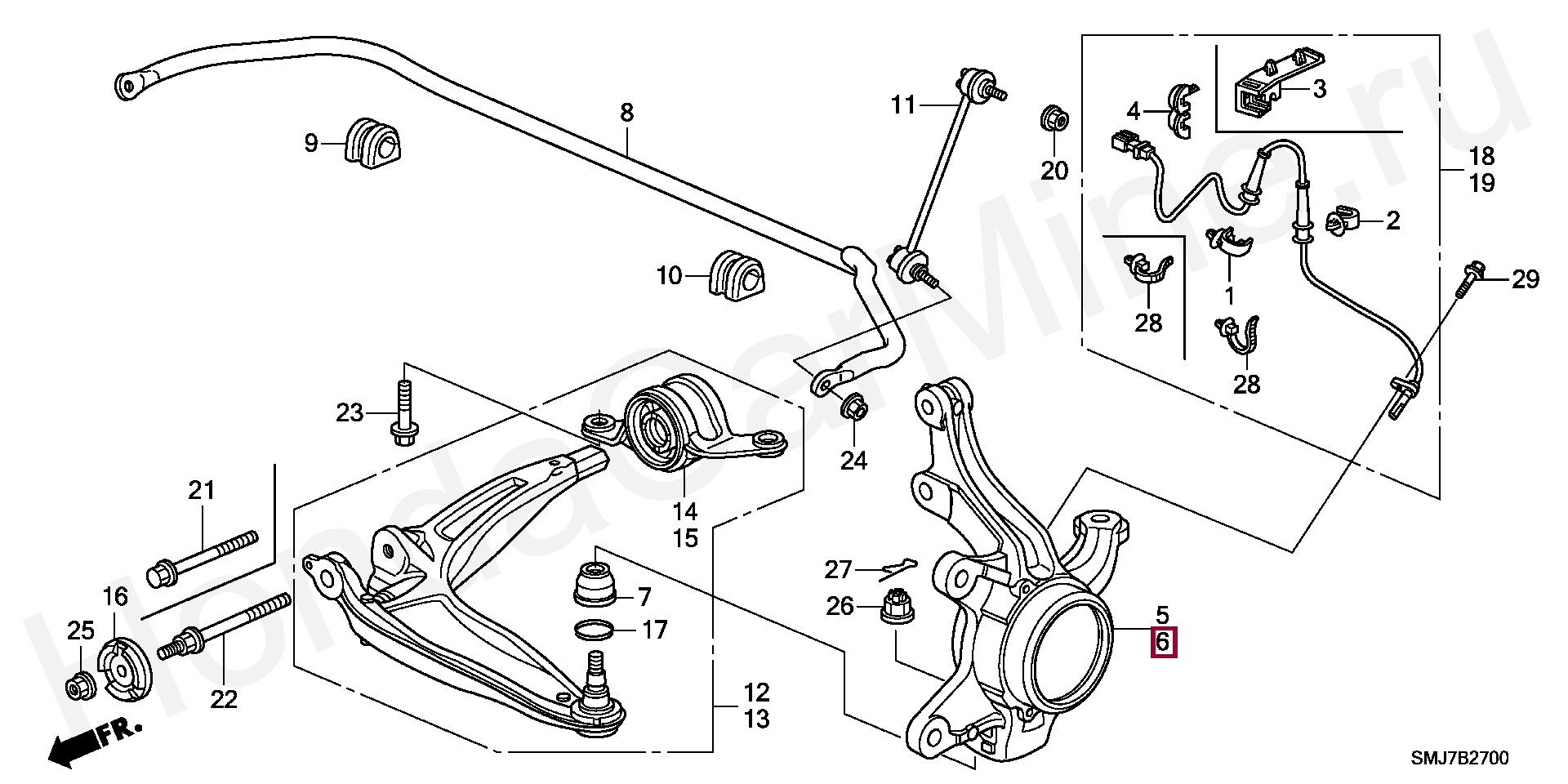 HondaCarMine.ru

8
9
10
11
20
4
3
18
19
2
1
28
28
29
23
24
14
15
21
16
25
22
7
17
12
13
27
26
5
6
FR.
SMJ7B2700