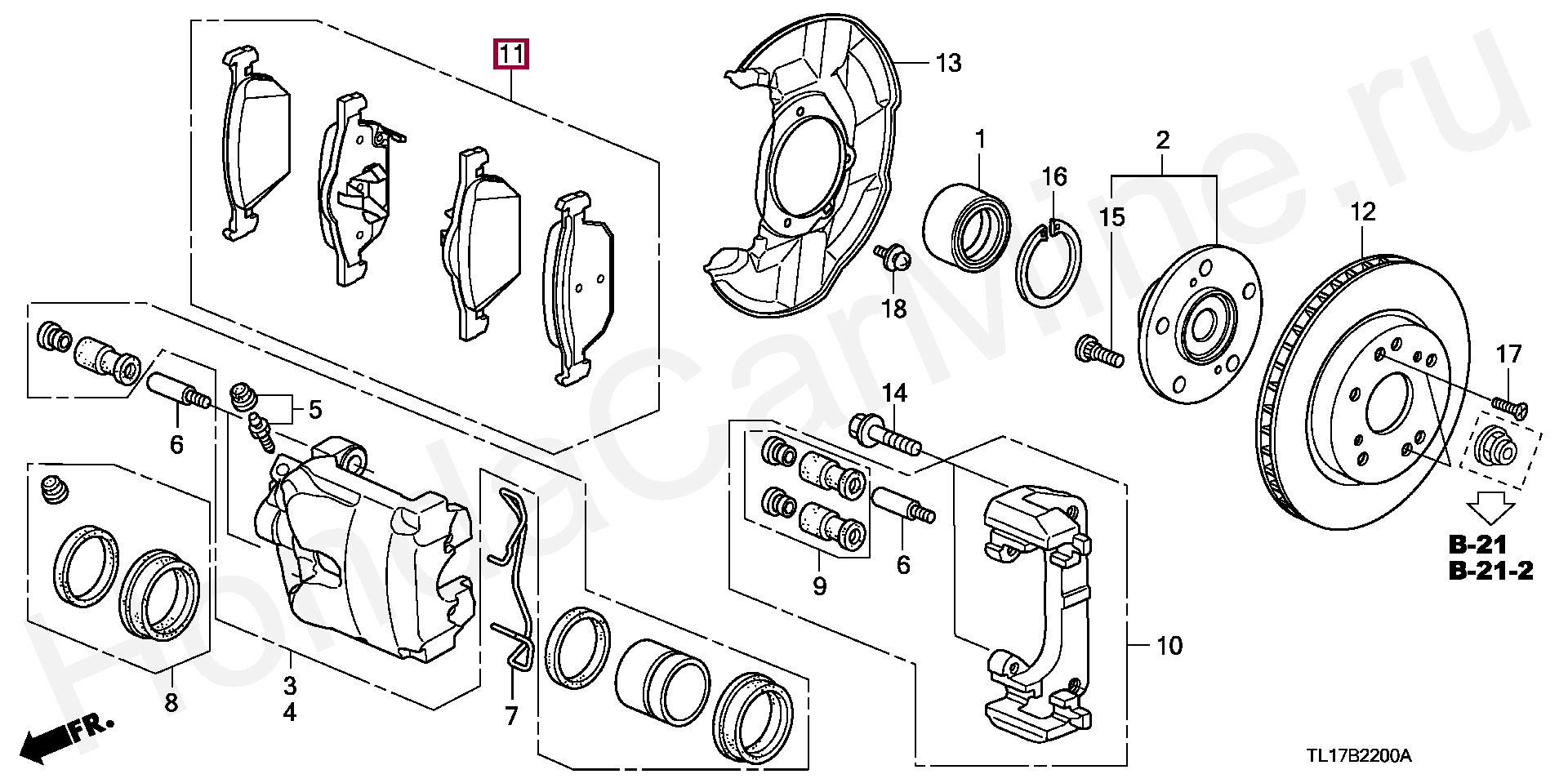 11
13
1
2
16
15
12
18
17
14
5
6
9
6
B-21
B-21-2
10
8
3
4
7
FR.
TL17B2200A
HondaCarMine.ru