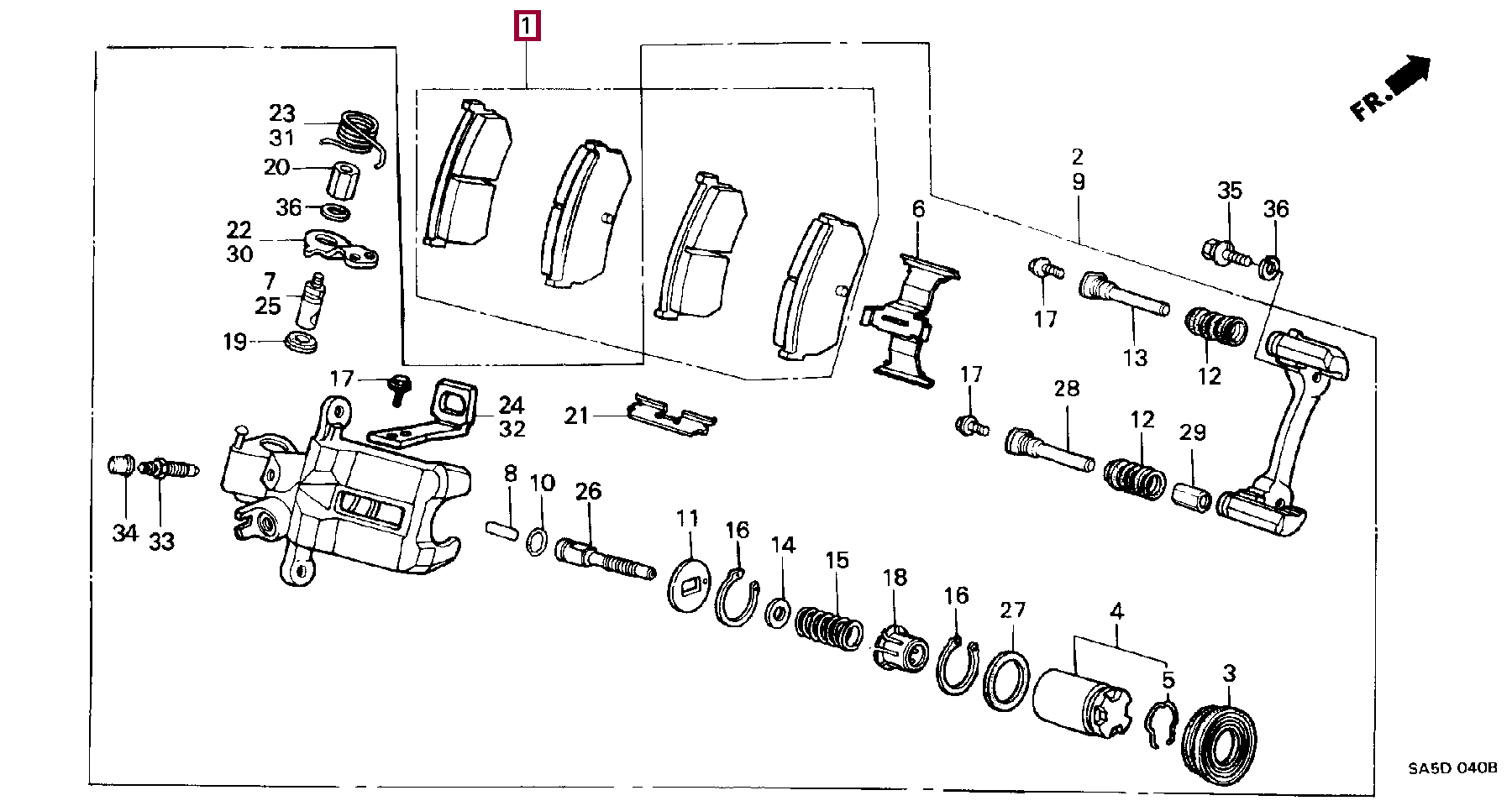 1

FR.

23
31
20
36
22
30
7
25
19

2
9
6
35
36
17
13
12

17
24
32
21
17
28
12
29

34
33
8
10
26
11
16
14
15
18
16
27
4
5
3

SA5D 040B