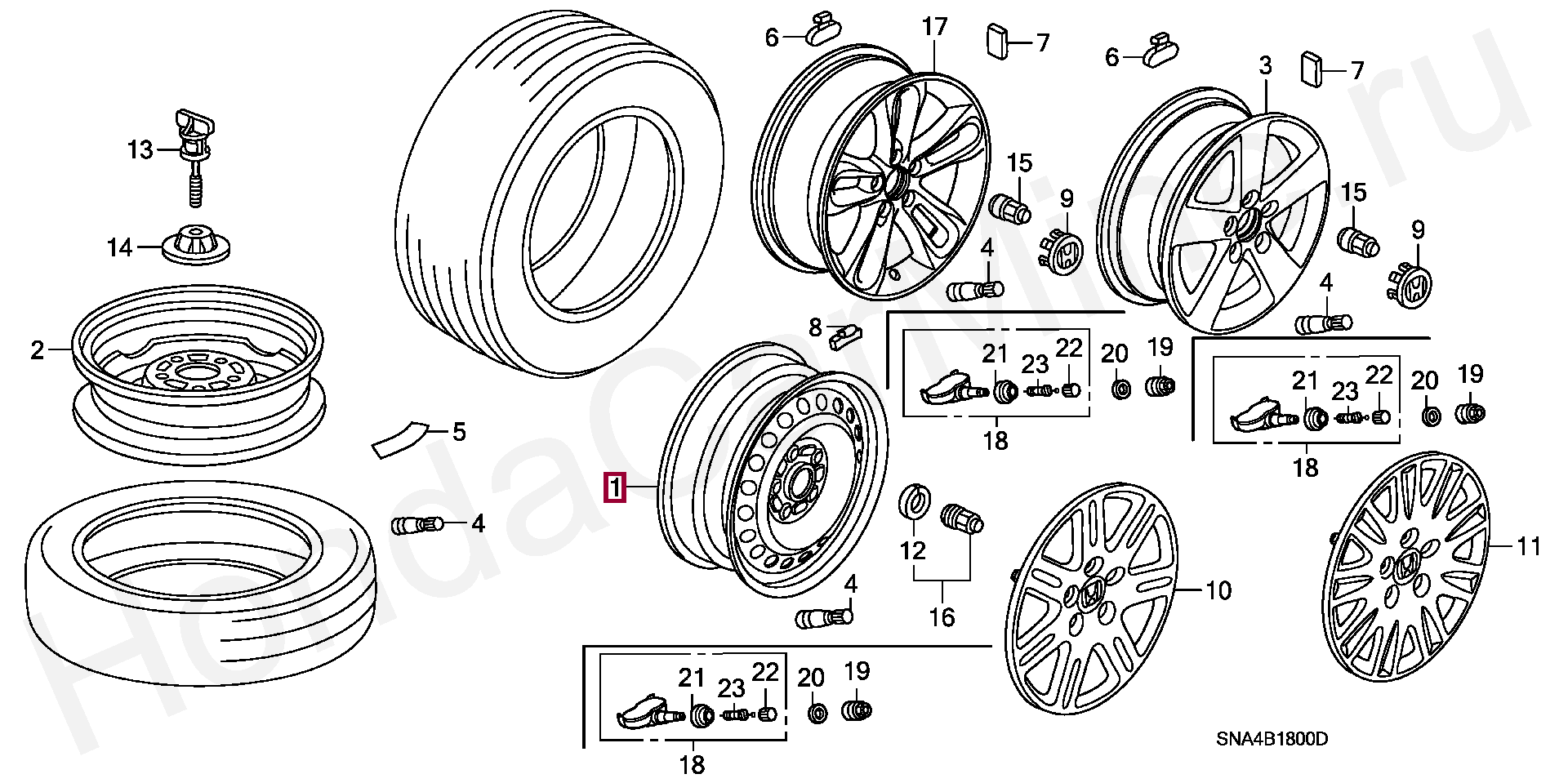 6
17
7
6
3
7
13
15
9
15
9
14
4
4
2
8
21
23
22
20
19
21
23
22
20
19
18
18
5
1
4
12
16
4
10
11
21
23
22
20
19
18
SNA4B1800D
HondaOnline.ru