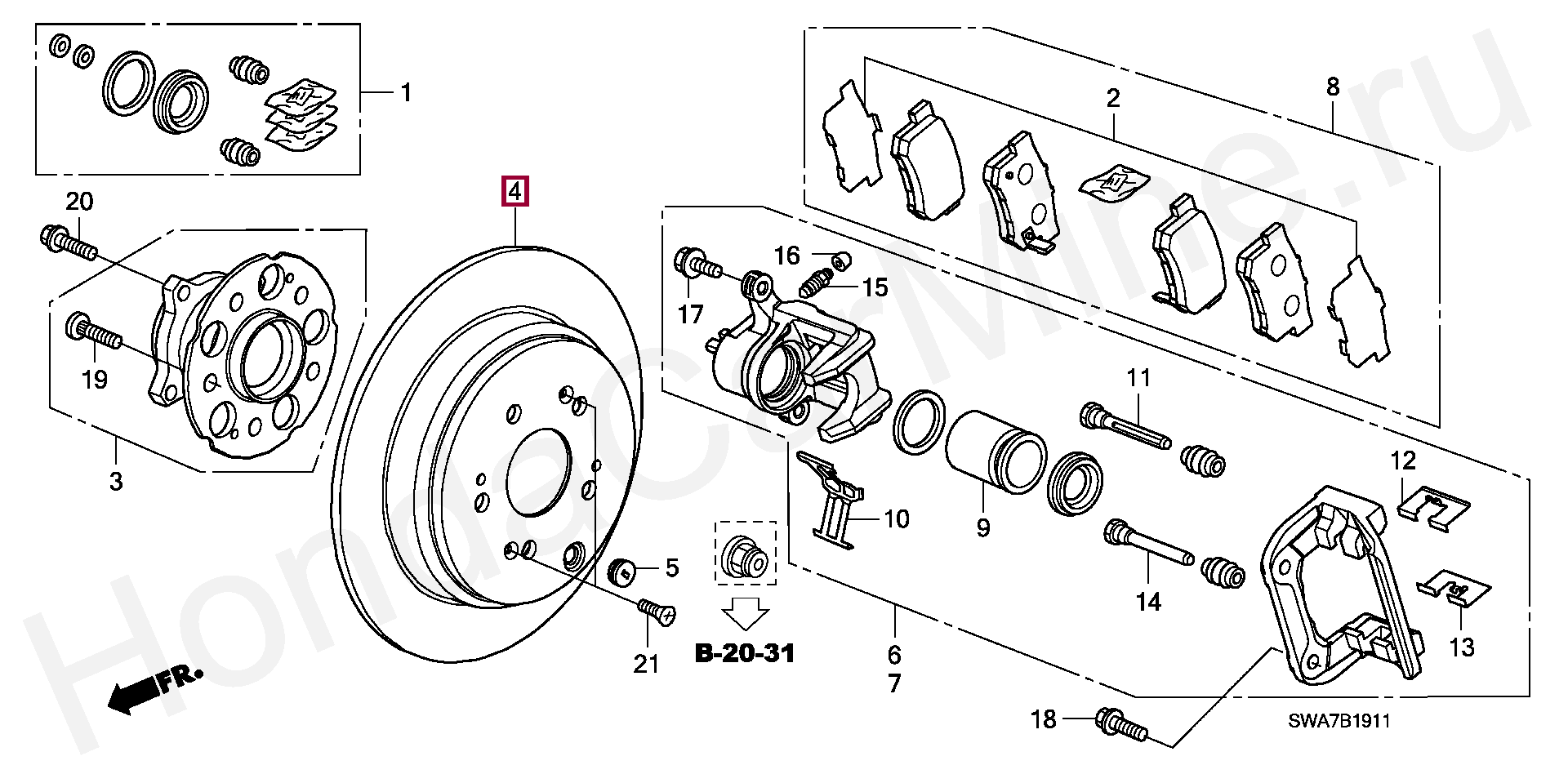 1
2
8
20
4
16
15
17
19
3
11
12
10
9
5
14
13
21
B-20-31
6
7
FR.
18
SWA7B1911
HondaCarMine.ru