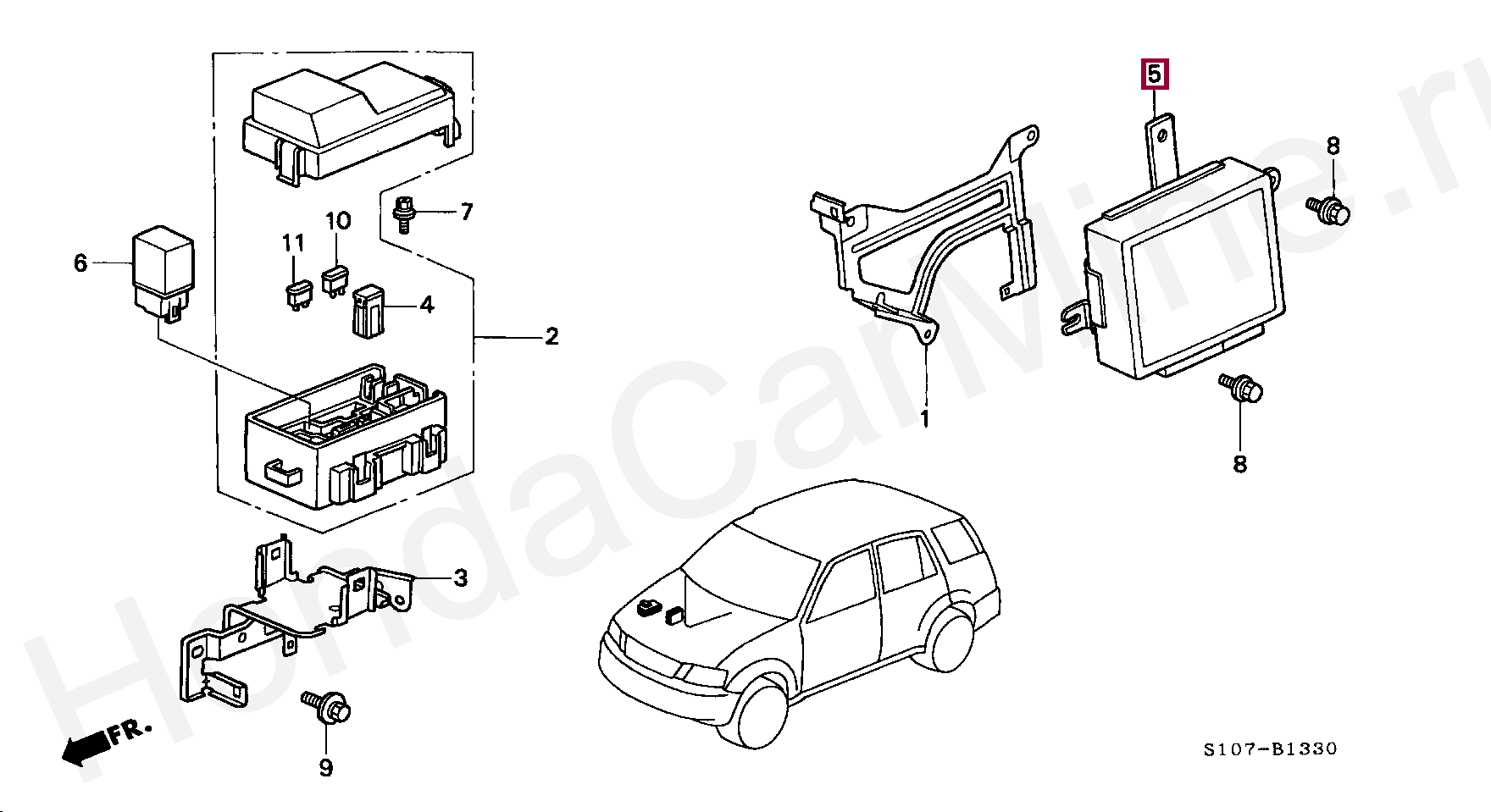 5
8
7
10
11
6
4
2
1
8
3
9
FR.
S107-B1330
HondaCarMine.ru