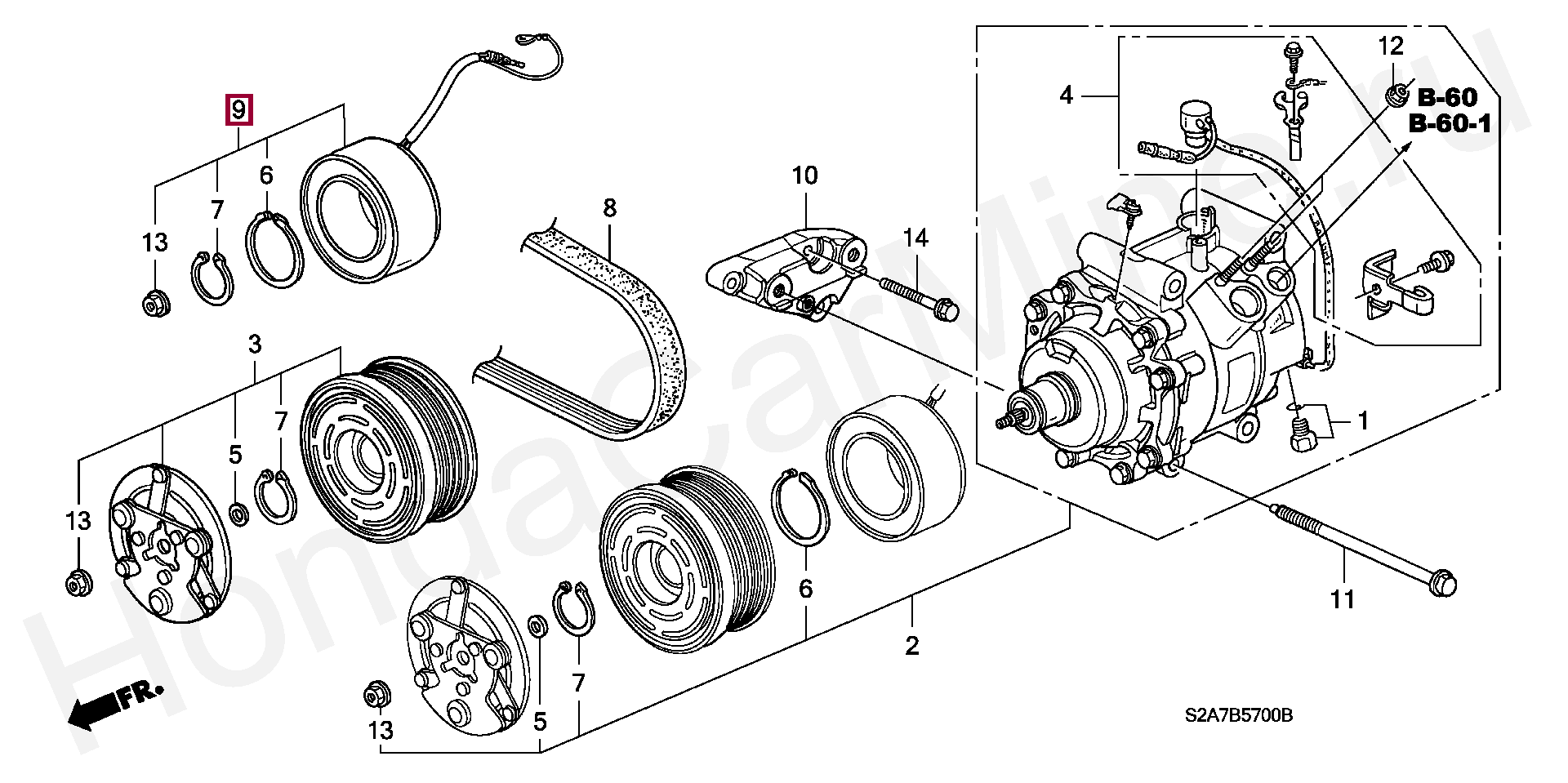 9
6
7
13
8
10
14
4
12
B-60
B-60-1
3
7
5
13
1
6
11
2
7
5
13
FR.
S2A7B5700B
HondaCarMine.ru